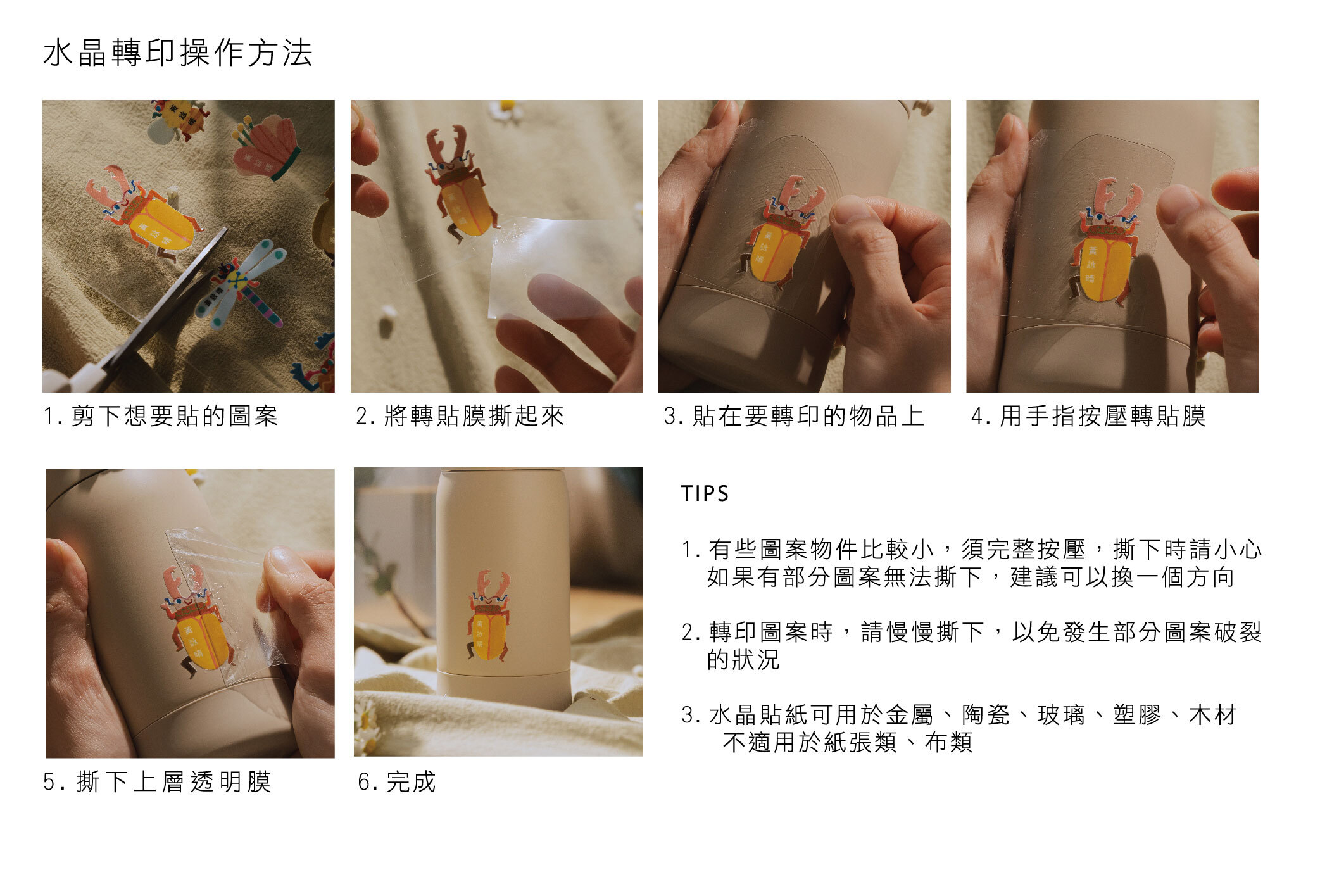 水晶轉印操作方法

1. 剪下想要貼的圖案

2. 將轉貼膜撕起來

3. 貼在要轉印的物品上

4. 用手指按壓轉貼膜

5. 撕下上層透明膜

6. 完成

TIPS

1. 有些圖案物件比較小，須完整按壓，撕下時請小心 如果有部分圖案無法撕下，建議可以換一個方向

2. 轉印圖案時，請慢慢撕下，以免發生部分圖案破裂的狀況

3. 水晶貼紙可用於金屬、陶瓷、玻璃、塑膠、木材 不適用於紙張類、布類