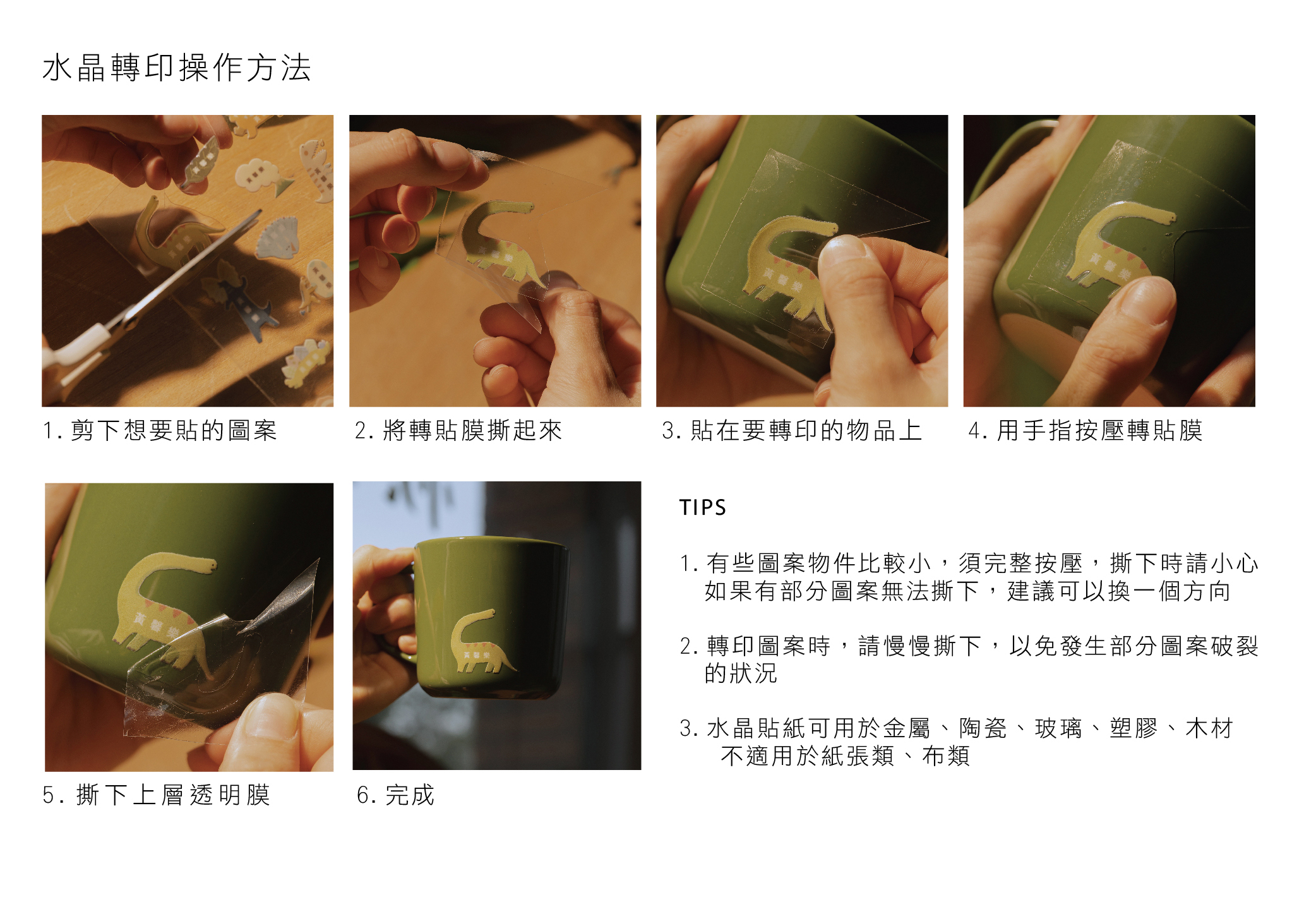 水晶轉印操作方法

1. 剪下想要貼的圖案

2. 將轉貼膜撕起來

3. 貼在要轉印的物品上

4. 用手指按壓轉貼膜

5. 撕下上層透明膜

6. 完成

TIPS

1. 有些圖案物件比較小，須完整按壓，撕下時請小心
如果有部分圖案無法撕下，建議可以換一個方向

2. 轉印圖案時，請慢慢撕下，以免發生部分圖案破裂的狀況

3. 水晶貼紙可用於金屬、陶瓷、玻璃、塑膠、木材
不適用於紙張類、布類