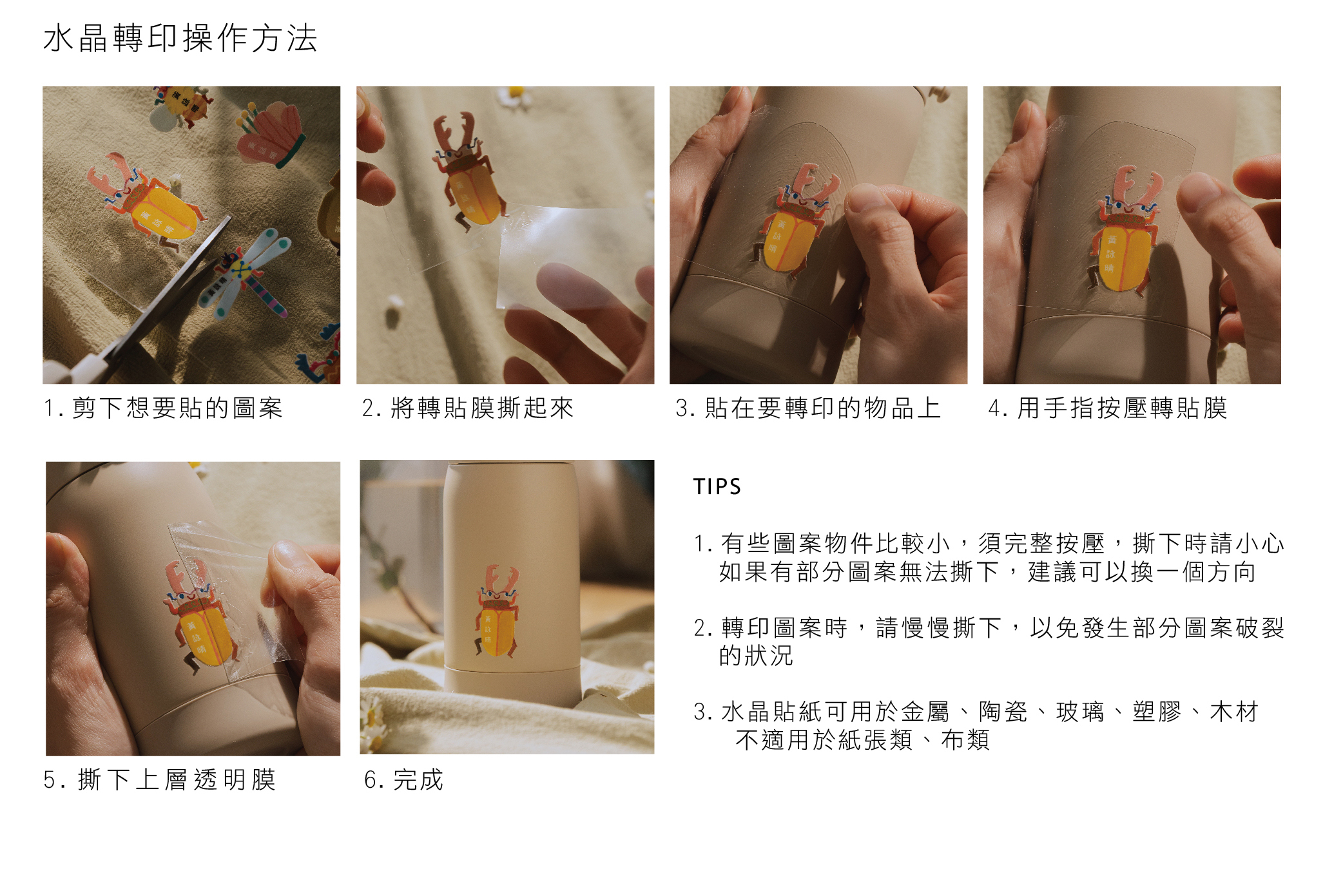 水晶轉印操作方法

1. 剪下想要貼的圖案

2. 將轉貼膜撕起來

3. 貼在要轉印的物品上

4. 用手指按壓轉貼膜

5. 撕下上層透明膜

6. 完成

TIPS

1. 有些圖案物件比較小，須完整按壓，撕下時請小心
如果有部分圖案無法撕下，建議可以換一個方向

2. 轉印圖案時，請慢慢撕下，以免發生部分圖案破裂的狀況

3. 水晶貼紙可用於金屬、陶瓷、玻璃、塑膠、木材
不適用於紙張類、布類