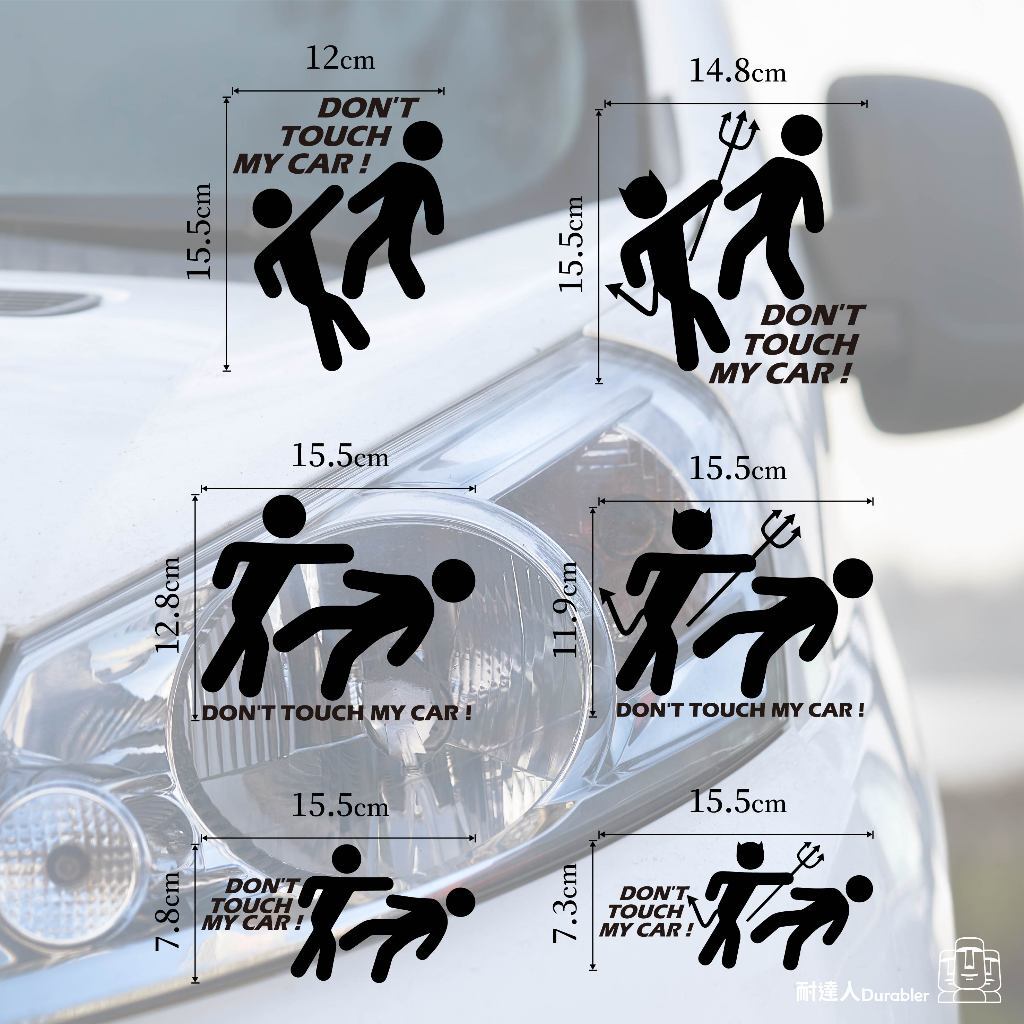 12cm
15.5cm
DON'T TOUCH MY CAR !

14.8cm
15.5cm
DON'T TOUCH MY CAR !

15.5cm
12.8cm
DON'T TOUCH MY CAR !

15.5cm
11.9cm
DON'T TOUCH MY CAR !

15.5cm
7.8cm
DON'T TOUCH MY CAR !

15.5cm
7.3cm
DON'T TOUCH MY CAR !

耐達人Durabler