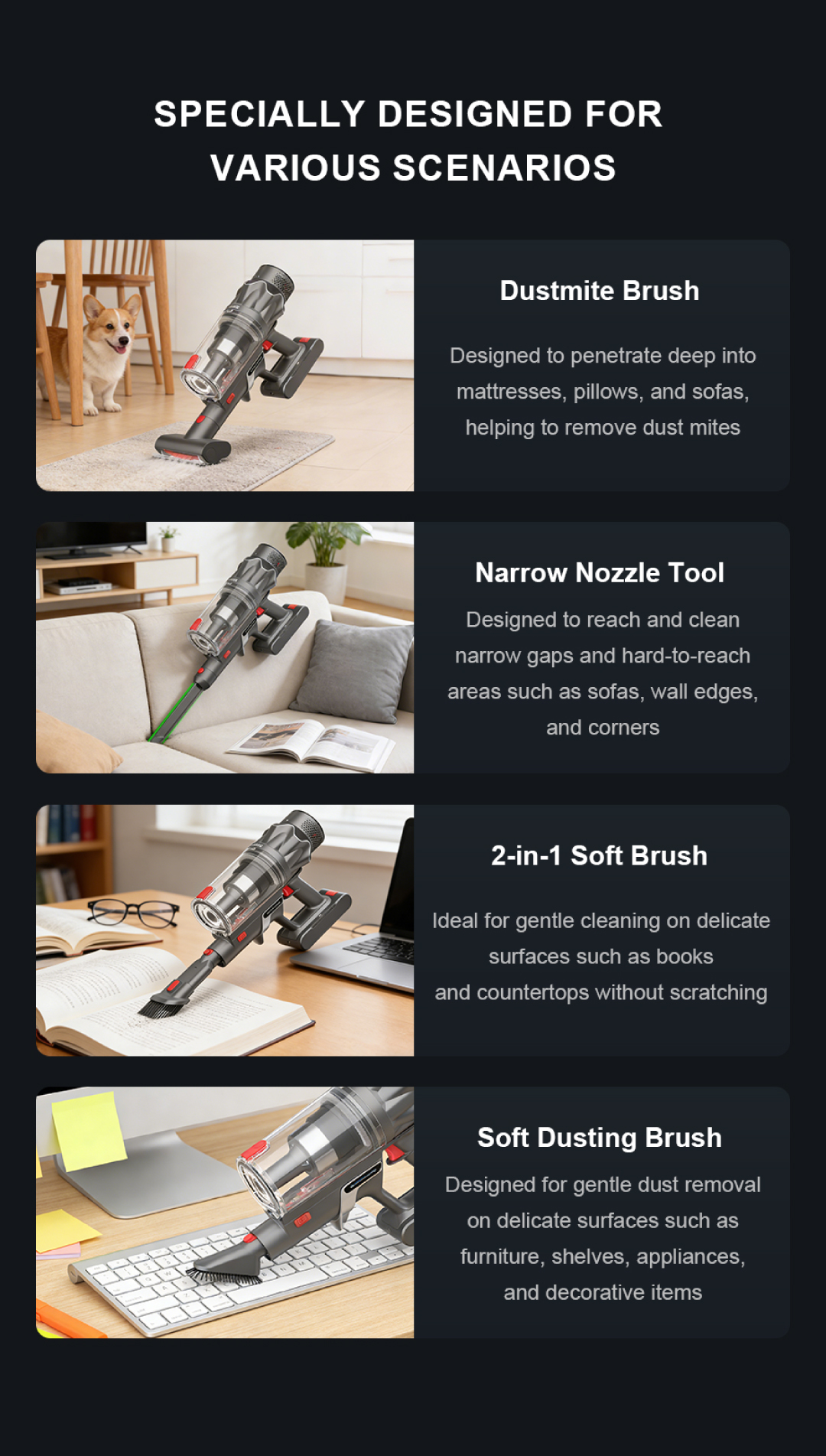 SPECIALLY DESIGNED FOR VARIOUS SCENARIOS

Dustmite Brush

Designed to penetrate deep into mattresses, pillows, and sofas, helping to remove dust mites

Narrow Nozzle Tool

Designed to reach and clean narrow gaps and hard-to-reach areas such as sofas, wall edges, and corners

2-in-1 Soft Brush

Ideal for gentle cleaning on delicate surfaces such as books and countertops without scratching

Soft Dusting Brush

Designed for gentle dust removal on delicate surfaces such as furniture, shelves, appliances, and decorative items