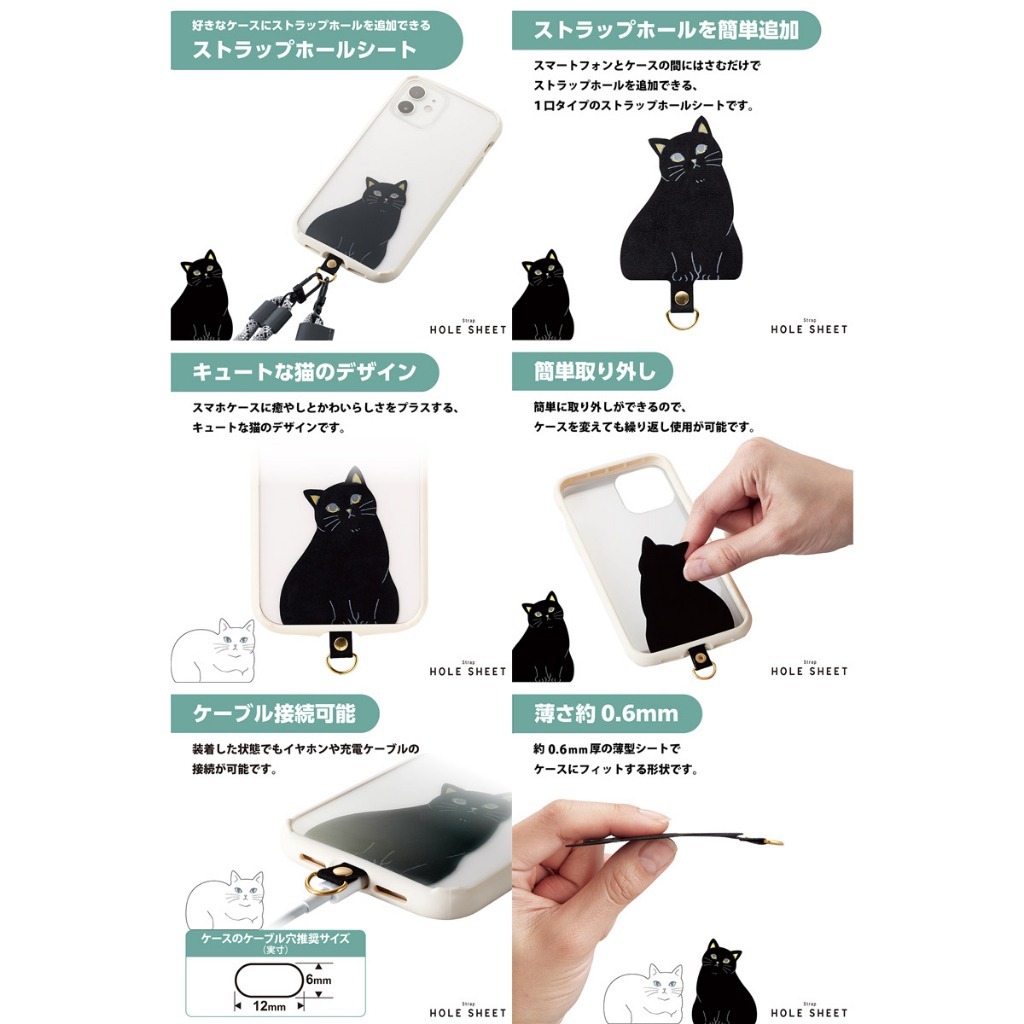 好きなケースにストラップホールを追加できる
ストラップホールシート

Strap
HOLE SHEET

ストラップホールを簡単追加

スマートフォンとケースの間にはさむだけで
ストラップホールを追加できる、
1口タイプのストラップホールシートです。

Strap
HOLE SHEET

キュートな猫のデザイン

スマホケースに癒やしとかわいらしさをプラスする、
キュートな猫のデザインです。

Strap
HOLE SHEET

簡単取り外し

簡単に取り外しができるので、
ケースを変えても繰り返し使用が可能です。

Strap
HOLE SHEET

ケーブル接続可能

装着した状態でもイヤホンや充電ケーブルの
接続が可能です。

ケースのケーブル穴推奨サイズ
(実寸)

6mm

12mm

Strap
HOLE SHEET

薄さ約 0.6mm

約 0.6mm 厚の薄型シートで
ケースにフィットする形状です。

Strap
HOLE SHEET