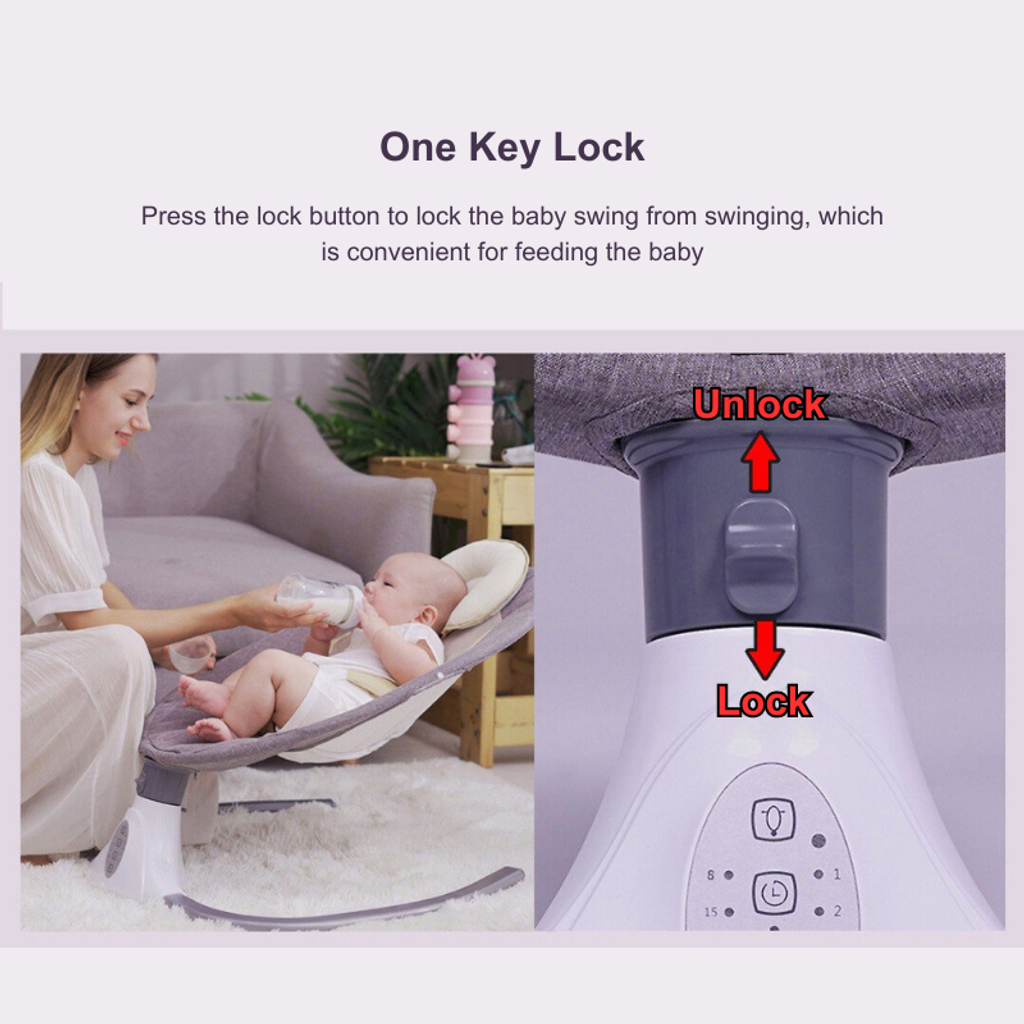 One Key Lock

Press the lock button to lock the baby swing from swinging, which is convenient for feeding the baby

Unlock

Lock

8

1

15

2