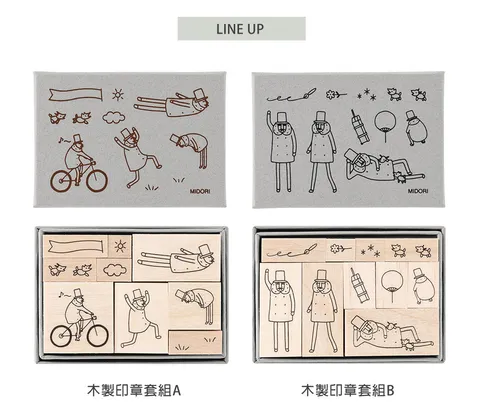 LINE UP

MIDORI

MIDORI

木製印章套組A

木製印章套組B