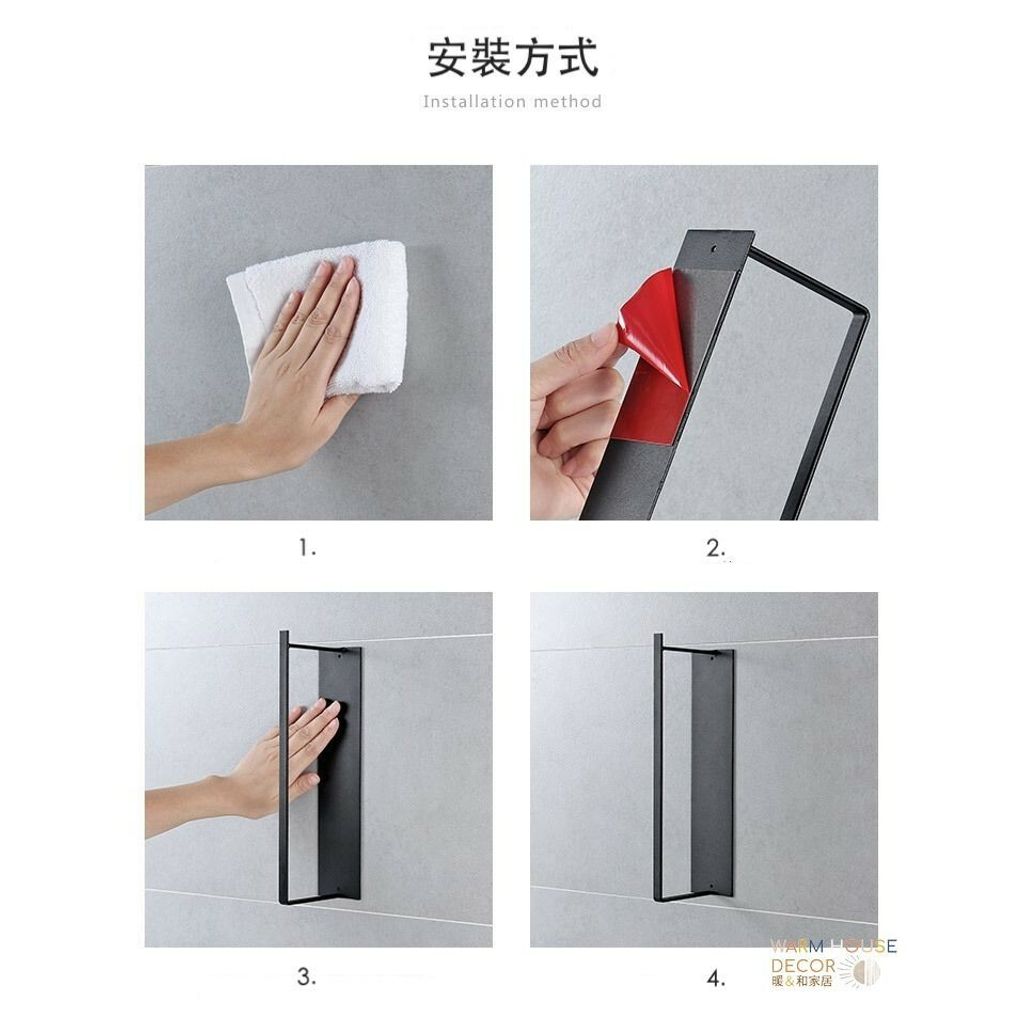 安裝方式
Installation method

1.

2.

3.

4.

WARM HOUSE
DECOR
暖&和家居