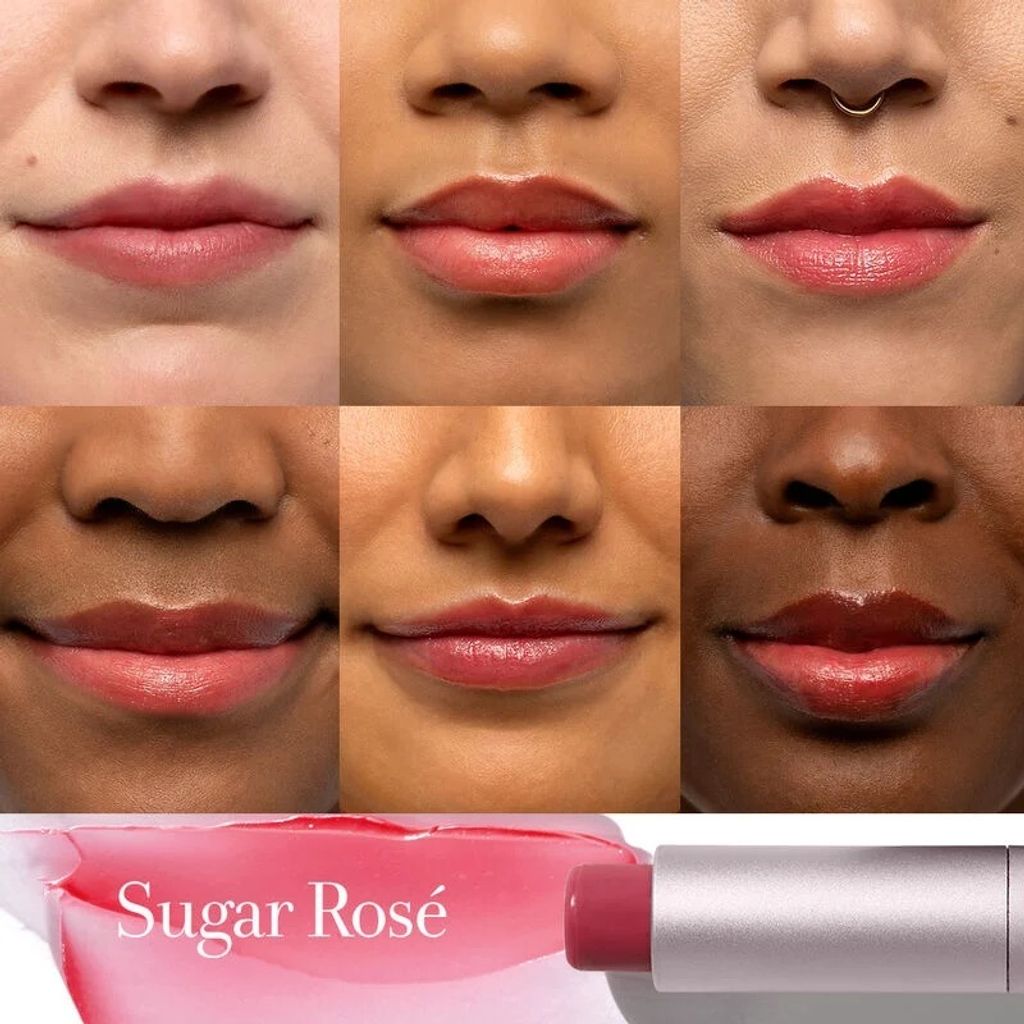 Sugar Rosé