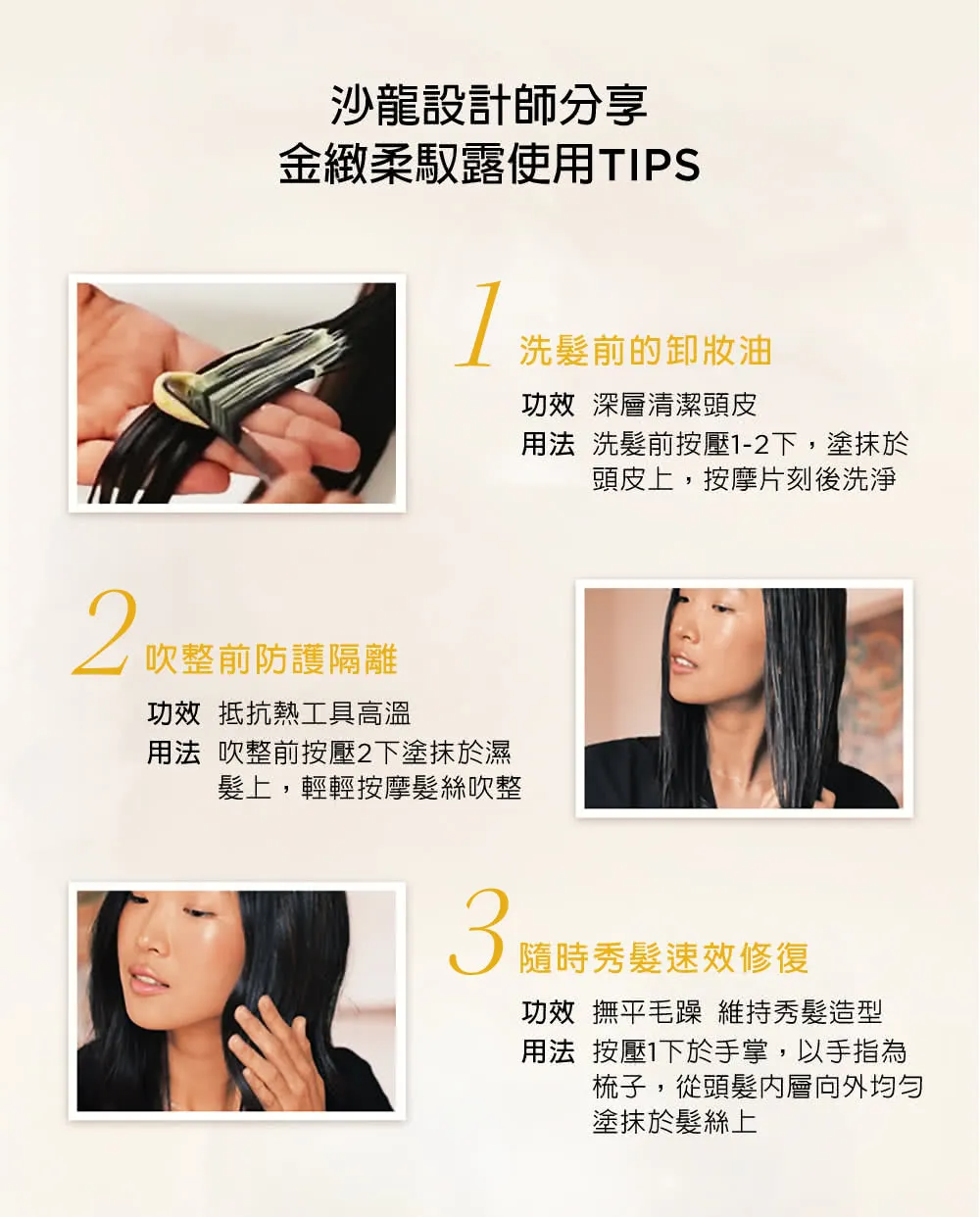 沙龍設計師分享
金緻柔馭露使用TIPS

1 洗髮前的卸妝油

功效 深層清潔頭皮
用法 洗髮前按壓1-2下，塗抹於頭皮上，按摩片刻後洗淨

2 吹整前防護隔離

功效 抵抗熱工具高溫
用法 吹整前按壓2下塗抹於濕髮上，輕輕按摩髮絲吹整

3 隨時秀髮速效修復

功效 撫平毛躁 維持秀髮造型
用法 按壓1下於手掌，以手指為梳子，從頭髮內層向外均勻塗抹於髮絲上