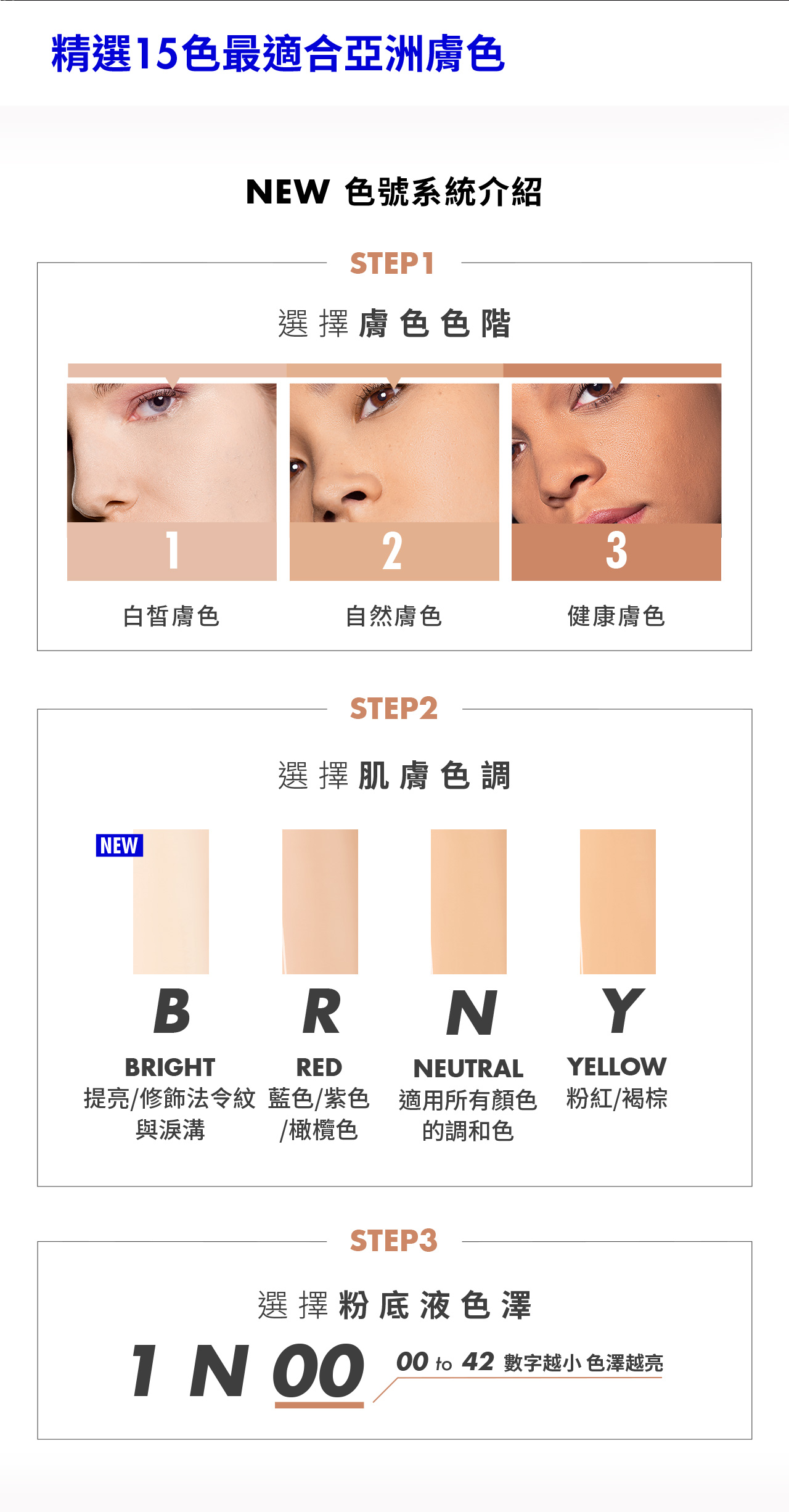 精選15色最適合亞洲膚色

NEW 色號系統介紹

STEP1

選擇膚色色階

1
白皙膚色

2
自然膚色

3
健康膚色

STEP2

選擇肌膚色調

NEW

B
BRIGHT
提亮/修飾法令紋與淚溝

R
RED
藍色/紫色/橄欖色

N
NEUTRAL
適用所有顏色的調和色

Y
YELLOW
粉紅/褐棕

STEP3

選擇粉底液色澤

1 N 00

00 to 42 數字越小 色澤越亮