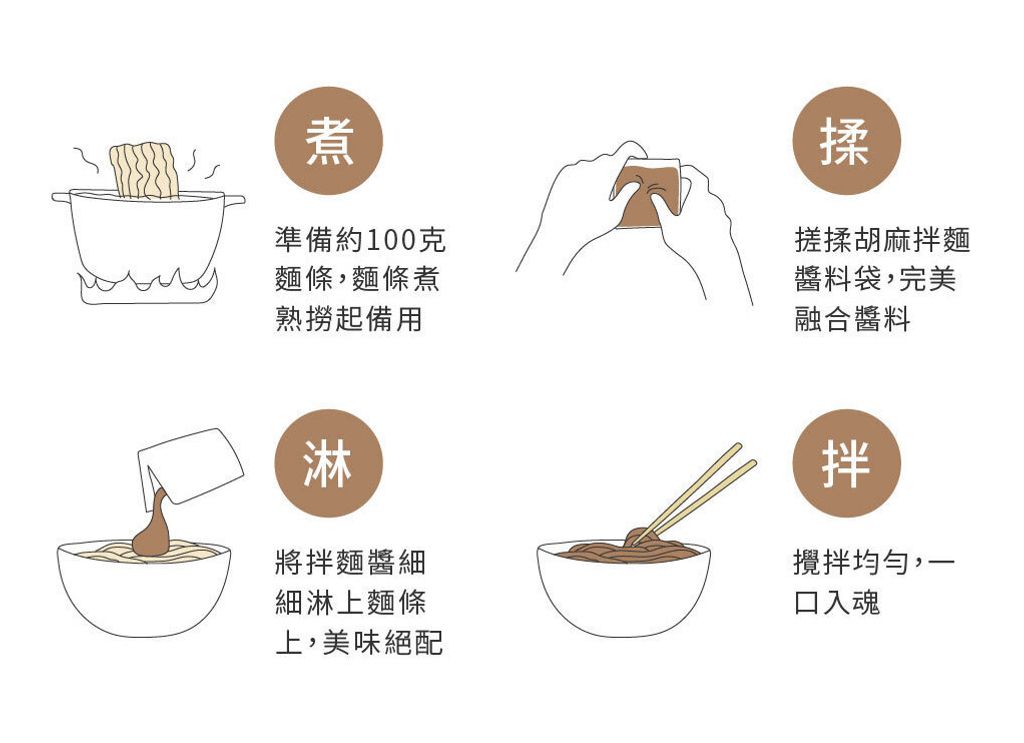 煮

準備約100克麵條，麵條煮熟撈起備用

揉

搓揉胡麻拌麵醬料袋，完美融合醬料

淋

將拌麵醬細細淋上麵條上，美味絕配

拌

攪拌均勻，一口入魂