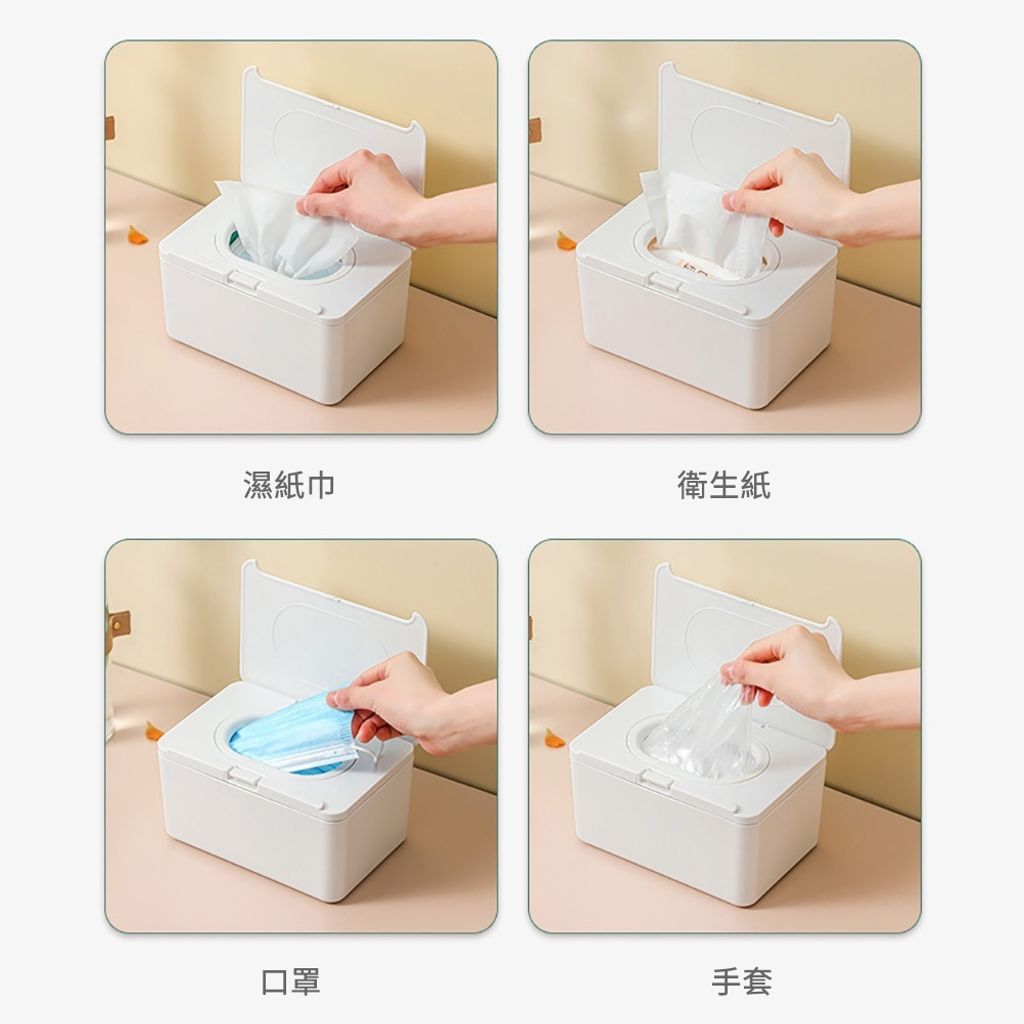 濕紙巾

衛生紙

口罩

手套