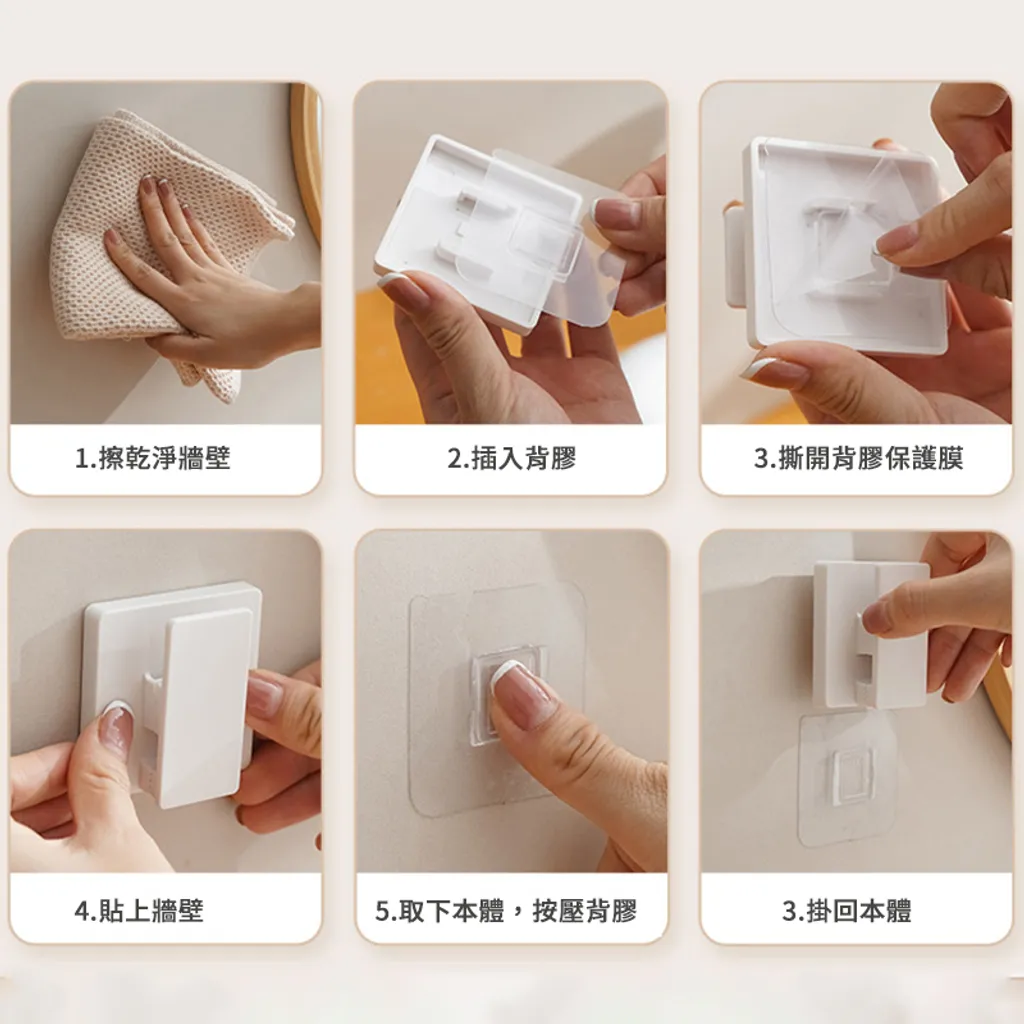 1.擦乾淨牆壁

2.插入背膠

3.撕開背膠保護膜

4.貼上牆壁

5.取下本體，按壓背膠

3.掛回本體