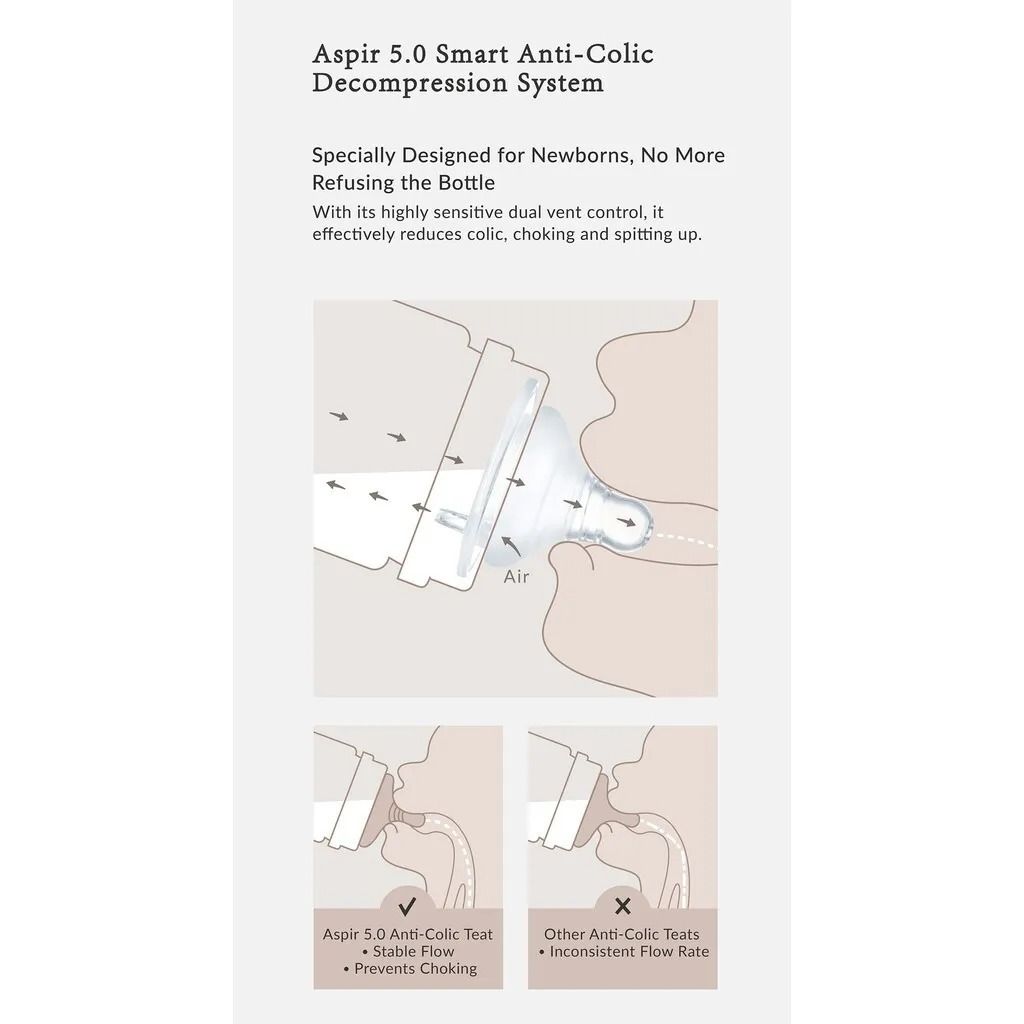 Aspir 5.0 Smart Anti-Colic Decompression System

Specially Designed for Newborns, No More Refusing the Bottle

With its highly sensitive dual vent control, it effectively reduces colic, choking and spitting up.

Air

✓

Aspir 5.0 Anti-Colic Teat
• Stable Flow
• Prevents Choking

✕

Other Anti-Colic Teats
• Inconsistent Flow Rate