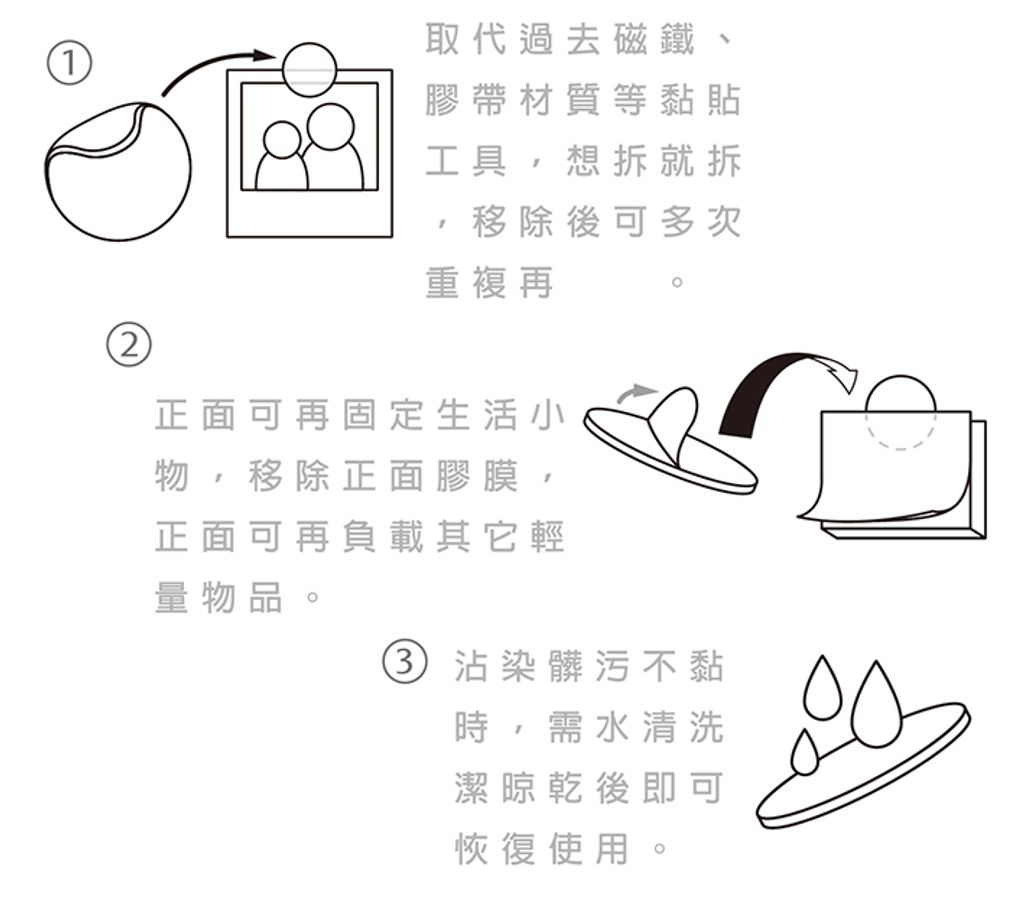 ①

取代過去磁鐵、膠帶材質等黏貼工具，想拆就拆，移除後可多次重複再　。

②

正面可再固定生活小物，移除正面膠膜，正面可再負載其它輕量物品。

③ 沾染髒污不黏時，需水清洗潔晾乾後即可恢復使用。