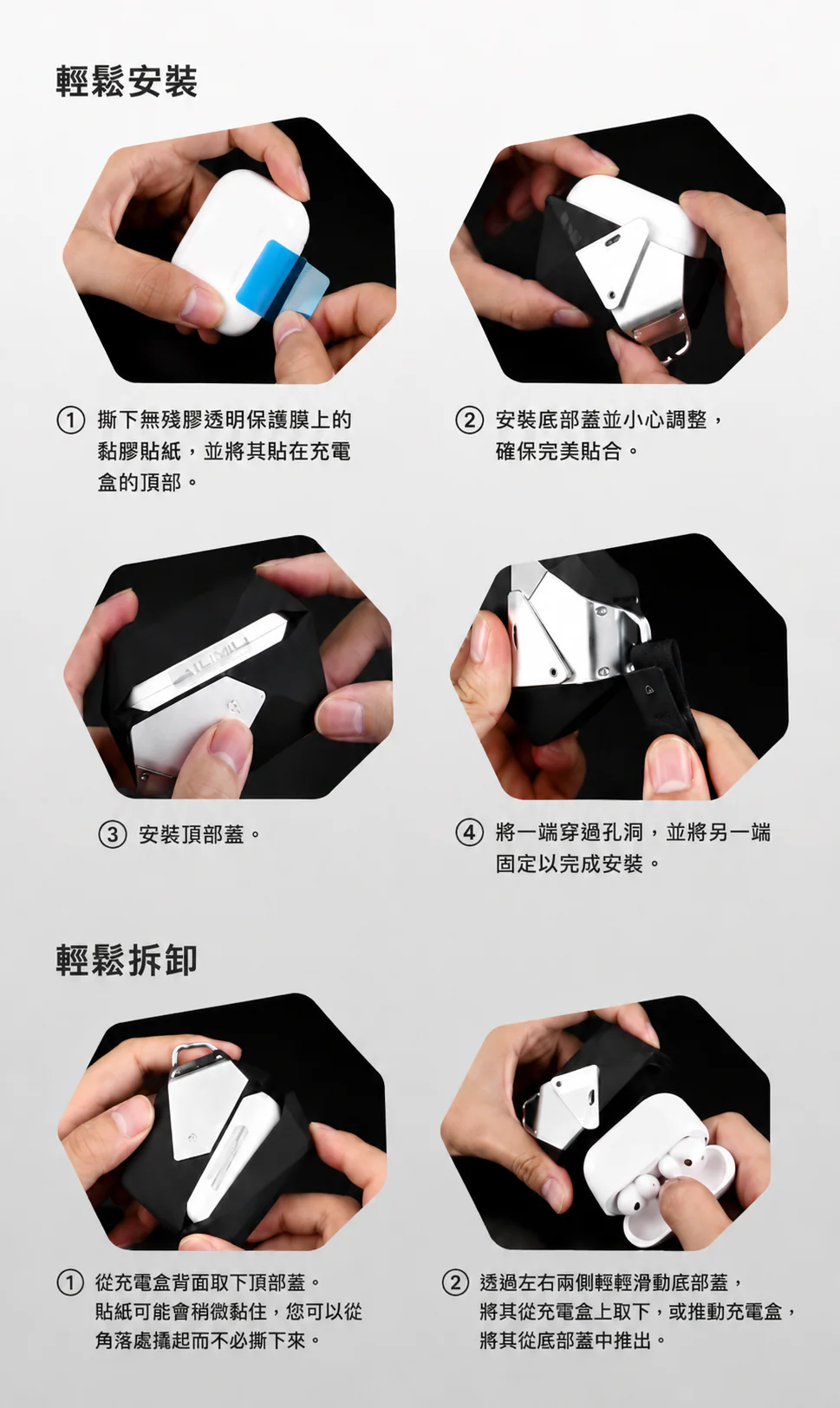 輕鬆安裝

① 撕下無殘膠透明保護膜上的黏膠貼紙，並將其貼在充電盒的頂部。

② 安裝底部蓋並小心調整，確保完美貼合。

③ 安裝頂部蓋。

④ 將一端穿過孔洞，並將另一端固定以完成安裝。

輕鬆拆卸

① 從充電盒背面取下頂部蓋。貼紙可能會稍微黏住，您可以從角落處撬起而不必撕下來。

② 透過左右兩側輕輕滑動底部蓋，將其從充電盒上取下，或推動充電盒，將其從底部蓋中推出。