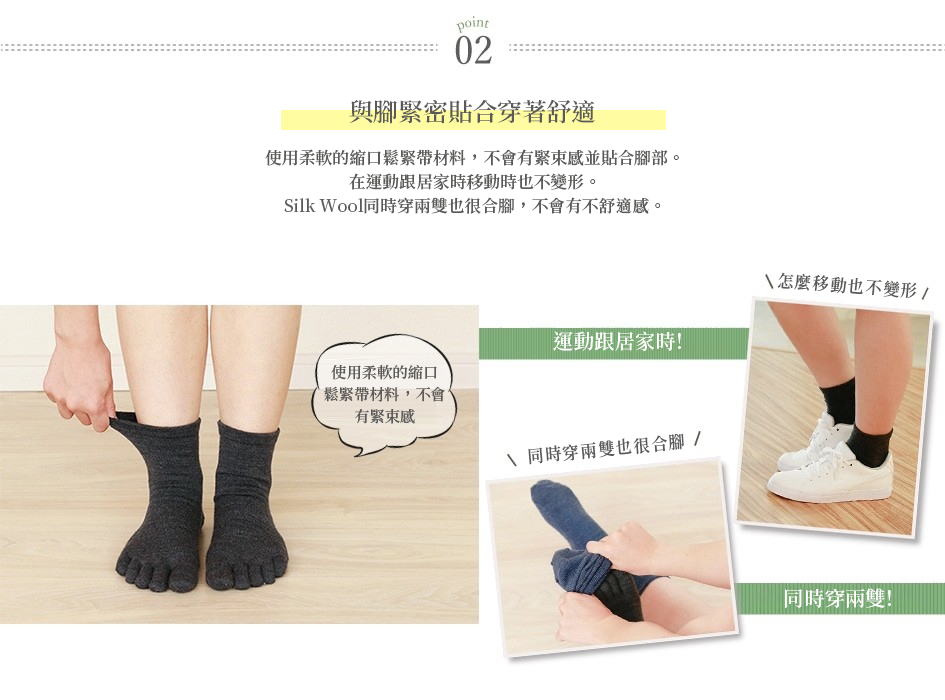 point
02

與腳緊密貼合穿著舒適

使用柔軟的縮口鬆緊帶材料，不會有緊束感並貼合腳部。
在運動跟居家時移動時也不變形。
Silk Wool同時穿兩雙也很合腳，不會有不舒適感。

使用柔軟的縮口鬆緊帶材料，不會有緊束感

運動跟居家時!

\ 怎麼移動也不變形 /

\ 同時穿兩雙也很合腳 /

同時穿兩雙!