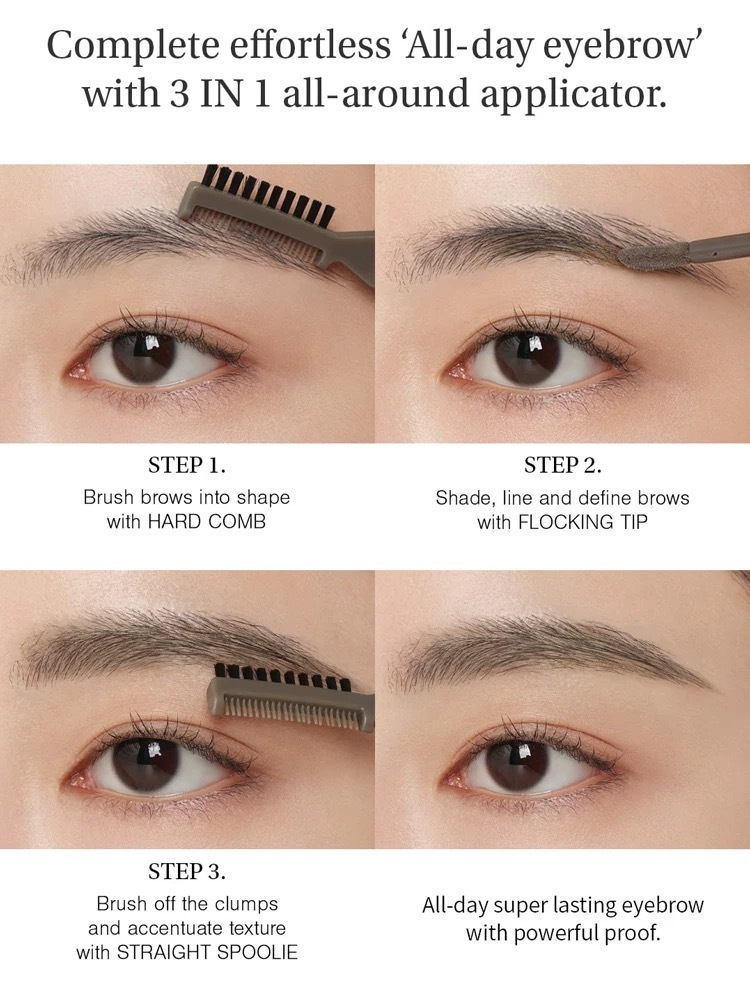 Complete effortless ‘All-day eyebrow’ with 3 IN 1 all-around applicator.

STEP 1.
Brush brows into shape with HARD COMB

STEP 2.
Shade, line and define brows with FLOCKING TIP

STEP 3.
Brush off the clumps and accentuate texture with STRAIGHT SPOOLIE

All-day super lasting eyebrow with powerful proof.