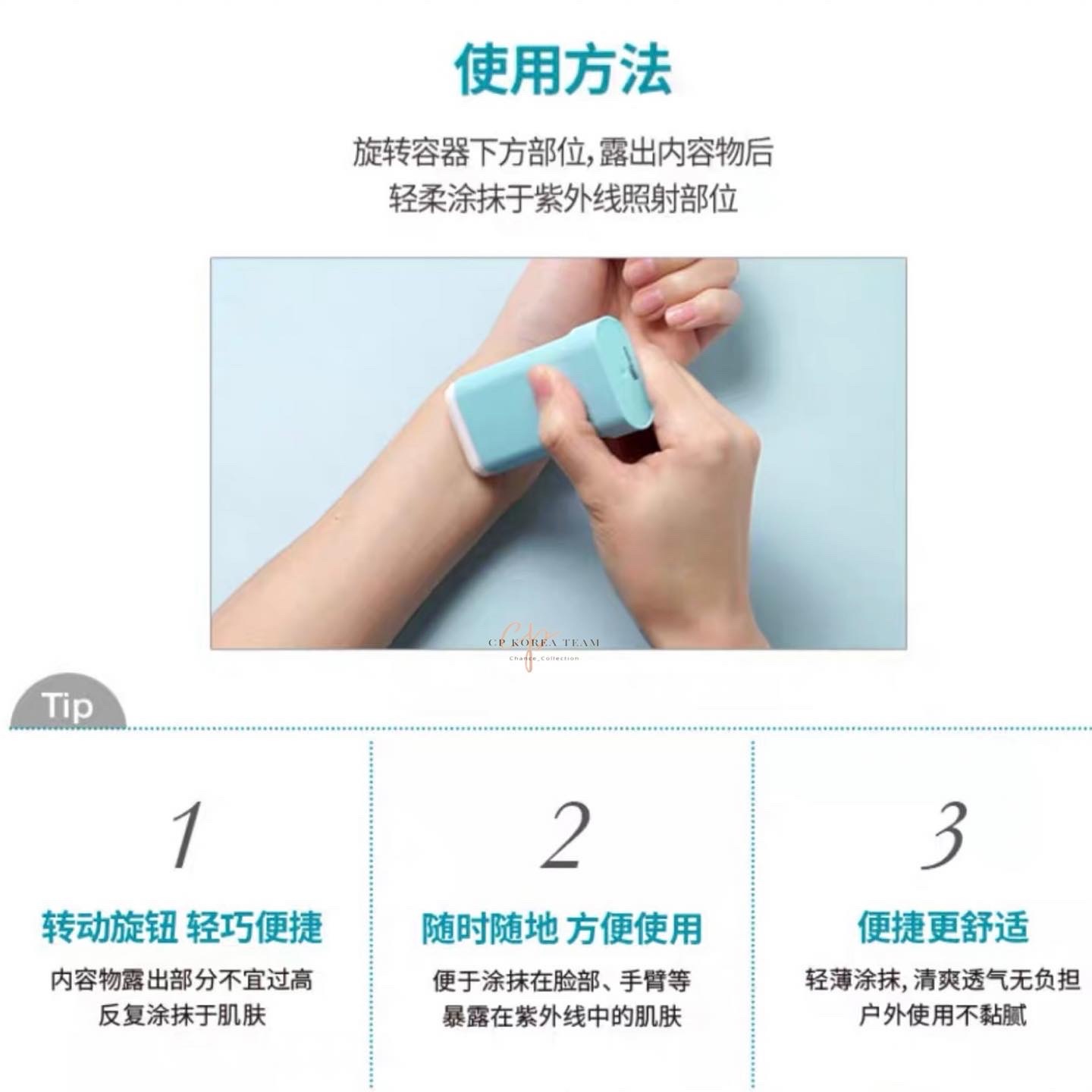 使用方法

旋转容器下方部位,露出内容物后
轻柔涂抹于紫外线照射部位

CP KOREA TEAM
Chance_Collection

Tip

1

转动旋钮 轻巧便捷

内容物露出部分不宜过高
反复涂抹于肌肤

2

随时随地 方便使用

便于涂抹在脸部、手臂等
暴露在紫外线中的肌肤

3

便捷更舒适

轻薄涂抹,清爽透气无负担
户外使用不黏腻