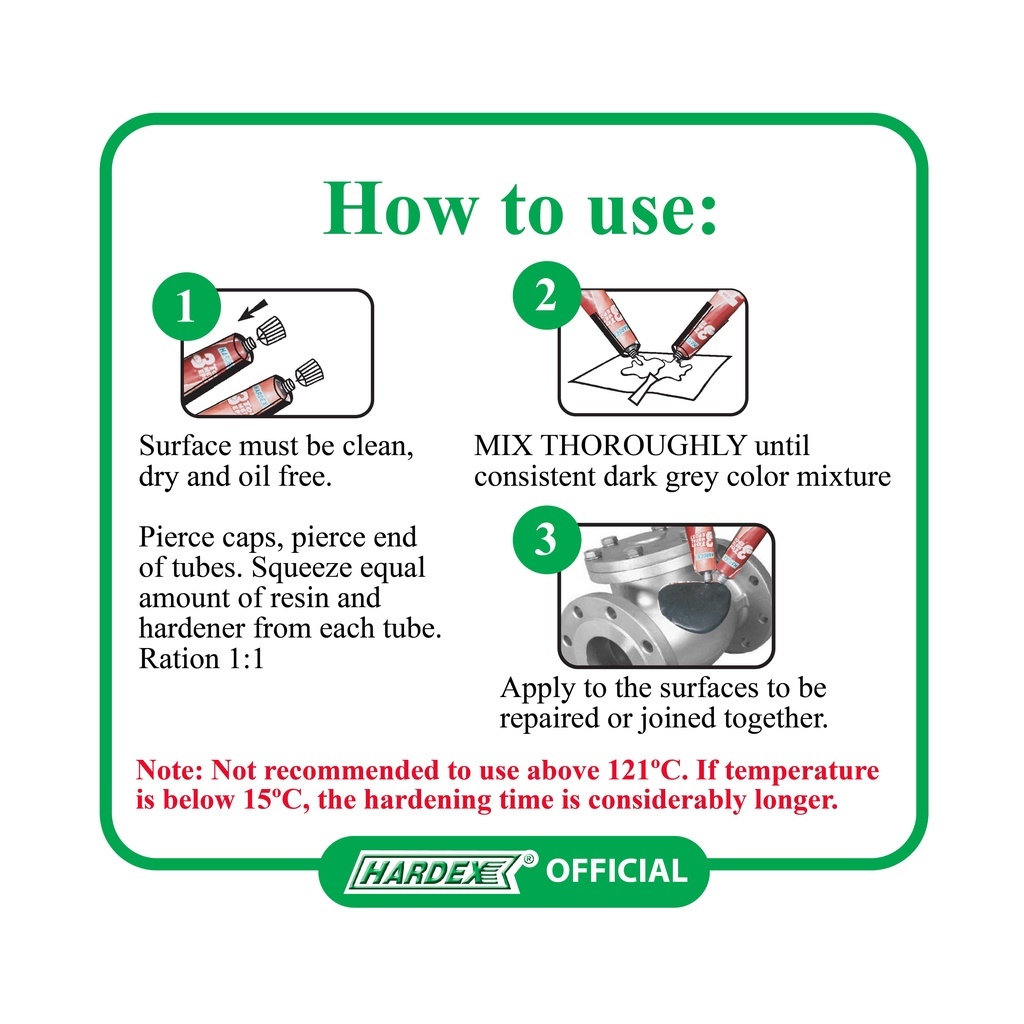 How to use:

1

Surface must be clean, dry and oil free.

Pierce caps, pierce end of tubes. Squeeze equal amount of resin and hardener from each tube. Ration 1:1

2

MIX THOROUGHLY until consistent dark grey color mixture

3

Apply to the surfaces to be repaired or joined together.

Note: Not recommended to use above 121ºC. If temperature is below 15ºC, the hardening time is considerably longer.

HARDEX® OFFICIAL