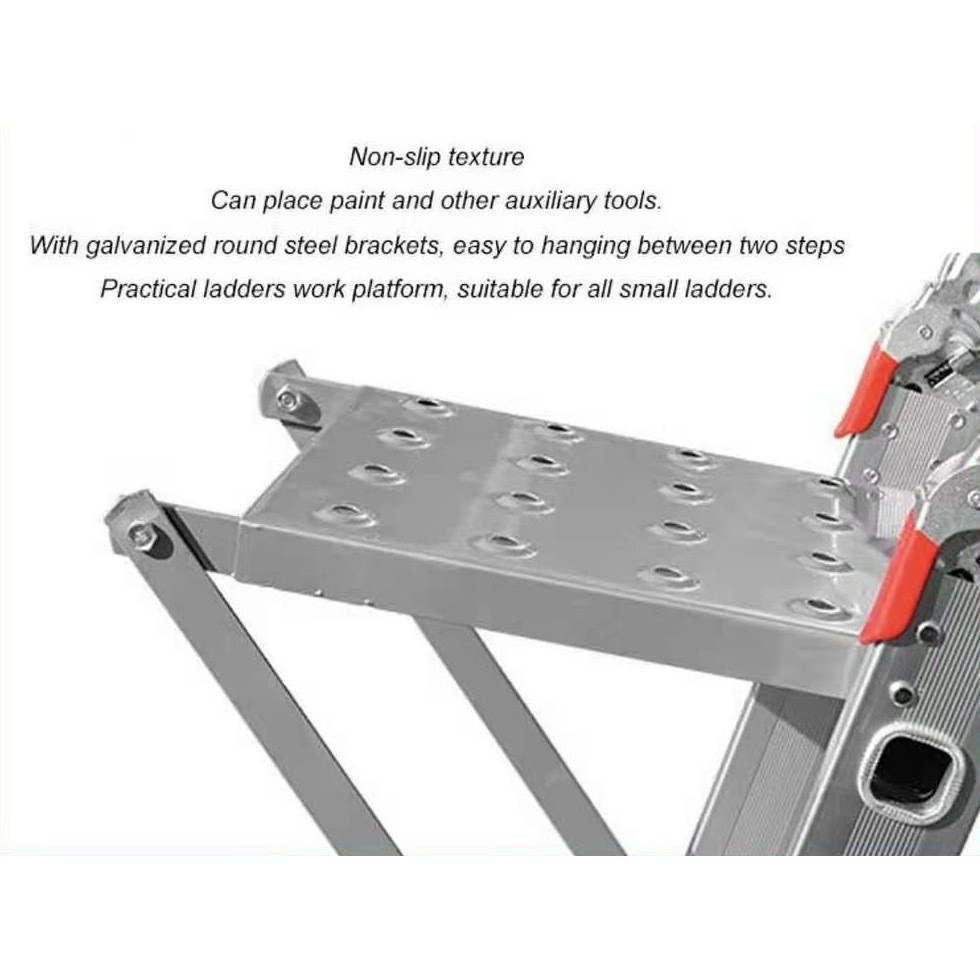 Non-slip texture
Can place paint and other auxiliary tools.
With galvanized round steel brackets, easy to hanging between two steps
Practical ladders work platform, suitable for all small ladders.