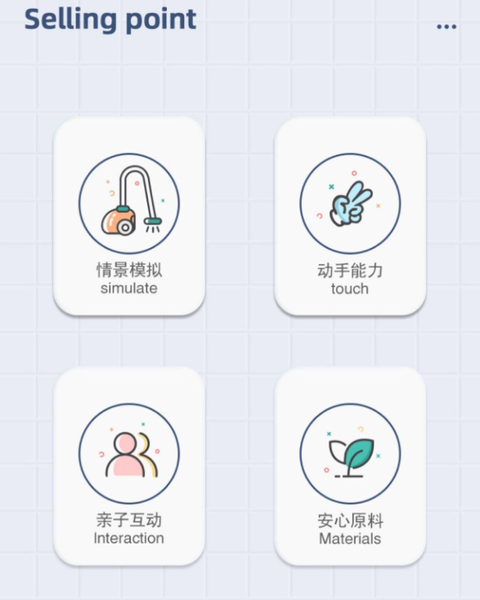 Selling point

...

情景模拟
simulate

动手能力
touch

亲子互动
Interaction

安心原料
Materials