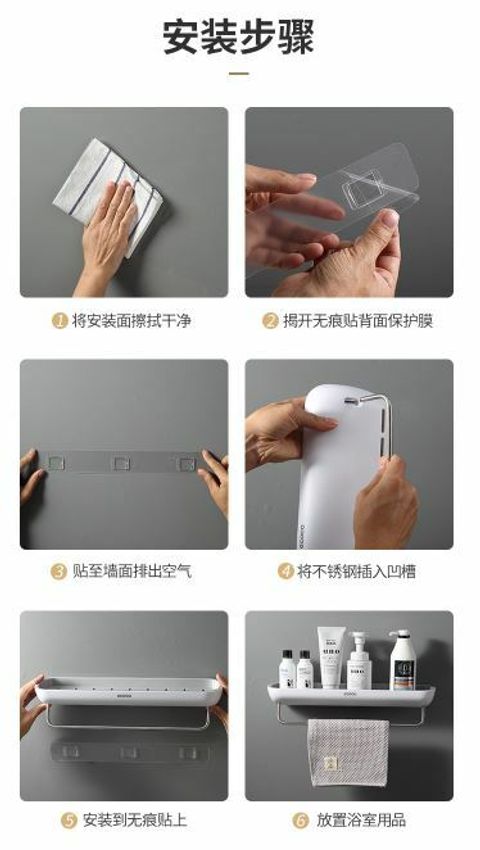 安装步骤

1 将安装面擦拭干净

2 揭开无痕贴背面保护膜

3 贴至墙面排出空气

4 将不锈钢插入凹槽

5 安装到无痕贴上

6 放置浴室用品