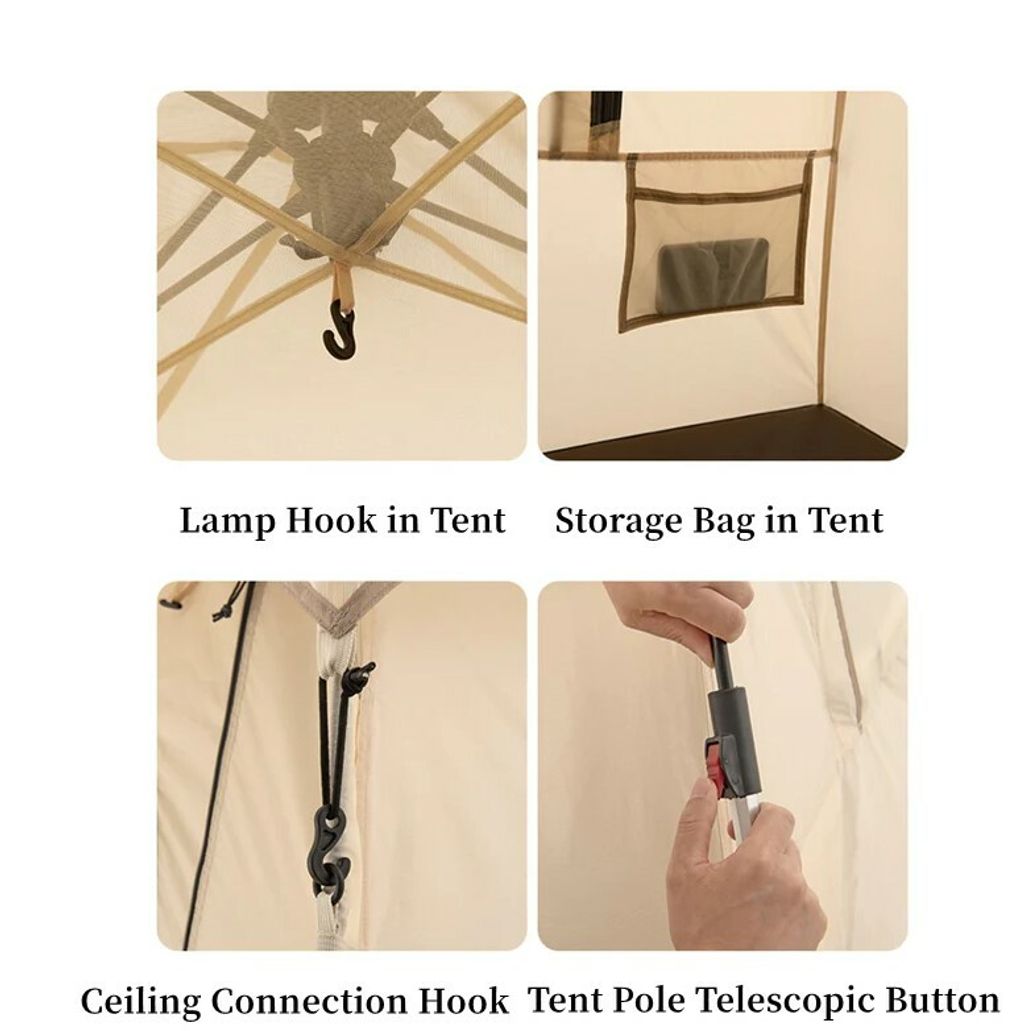 Lamp Hook in Tent

Storage Bag in Tent

Ceiling Connection Hook

Tent Pole Telescopic Button