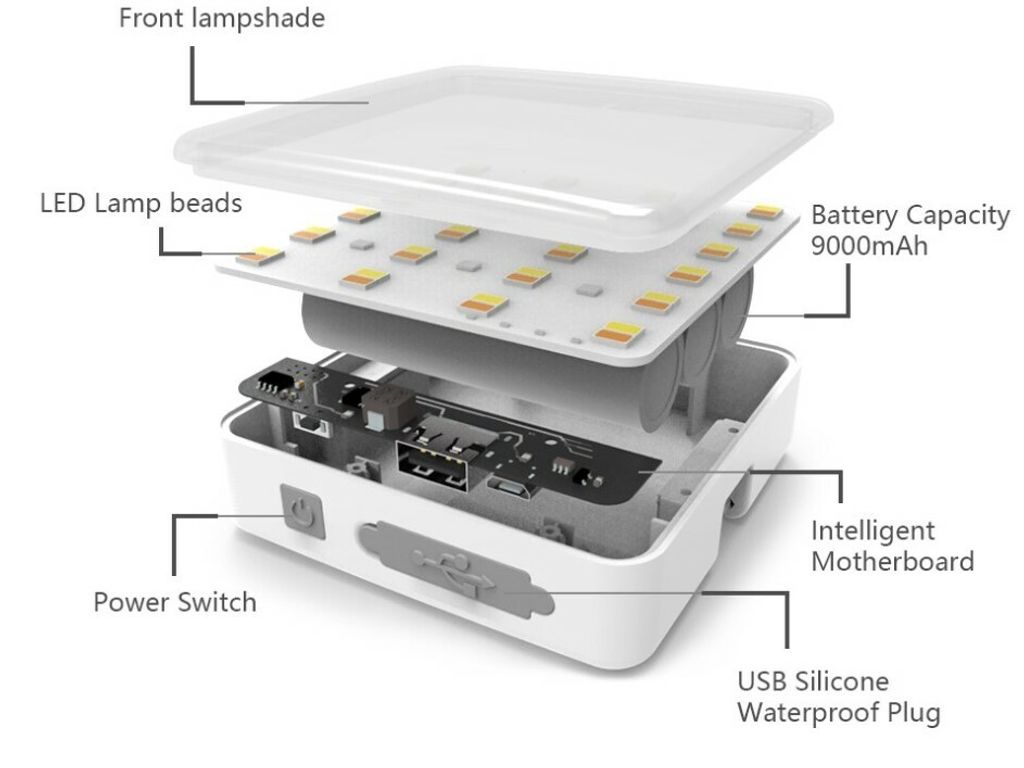 Front lampshade

LED Lamp beads

Battery Capacity
9000mAh

Intelligent
Motherboard

Power Switch

USB Silicone
Waterproof Plug