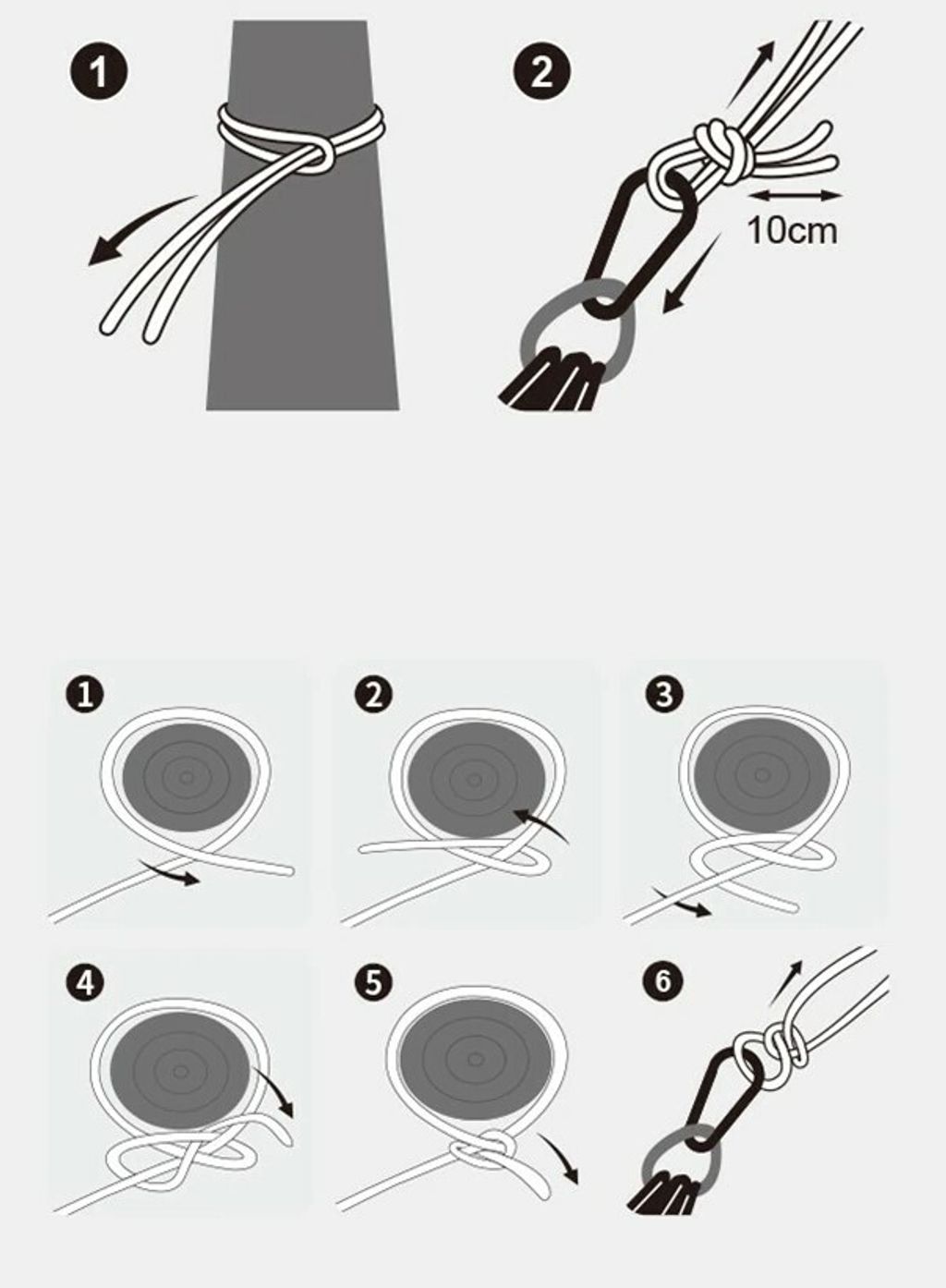 1

2

10cm

1

2

3

4

5

6