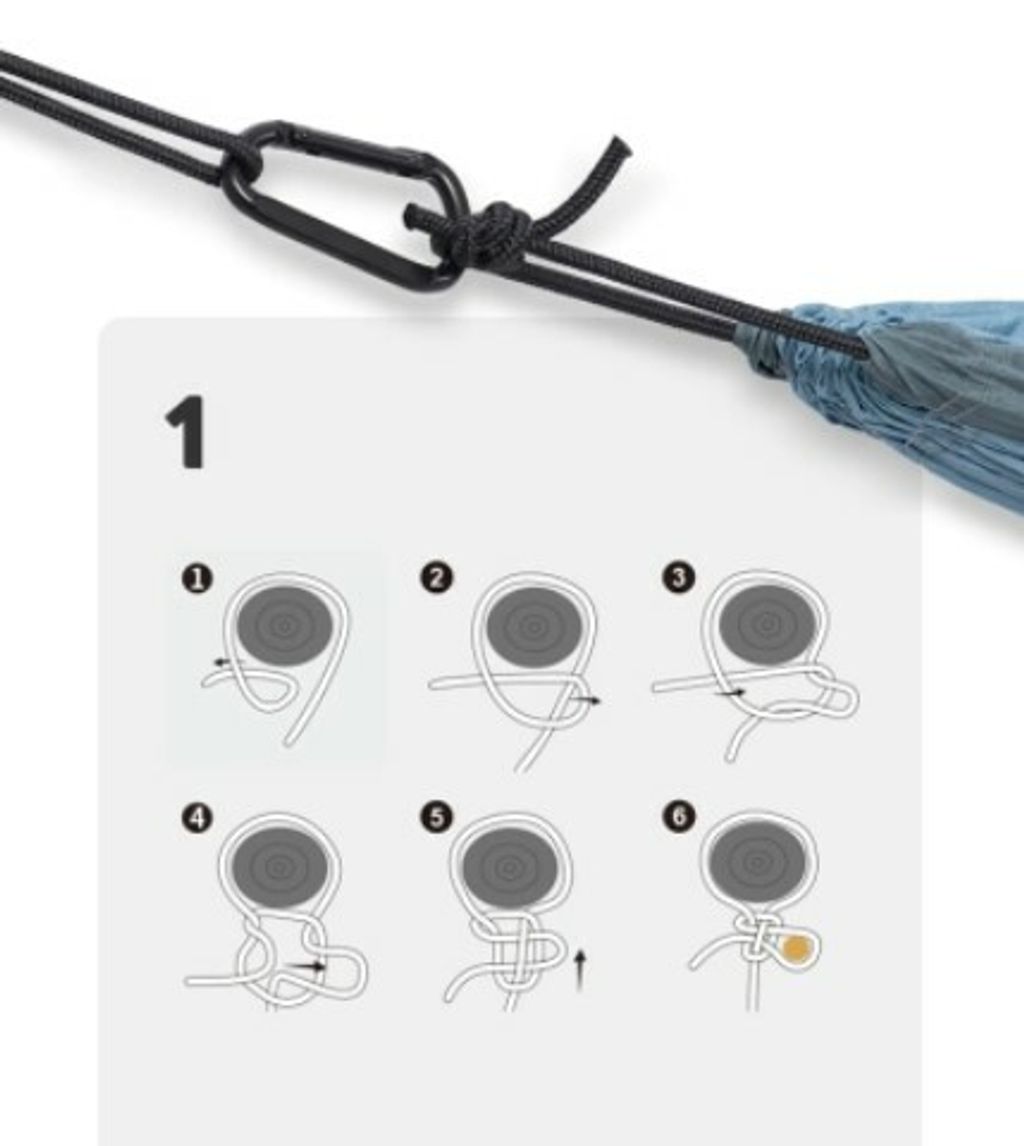 1

1

2

3

4

5

6