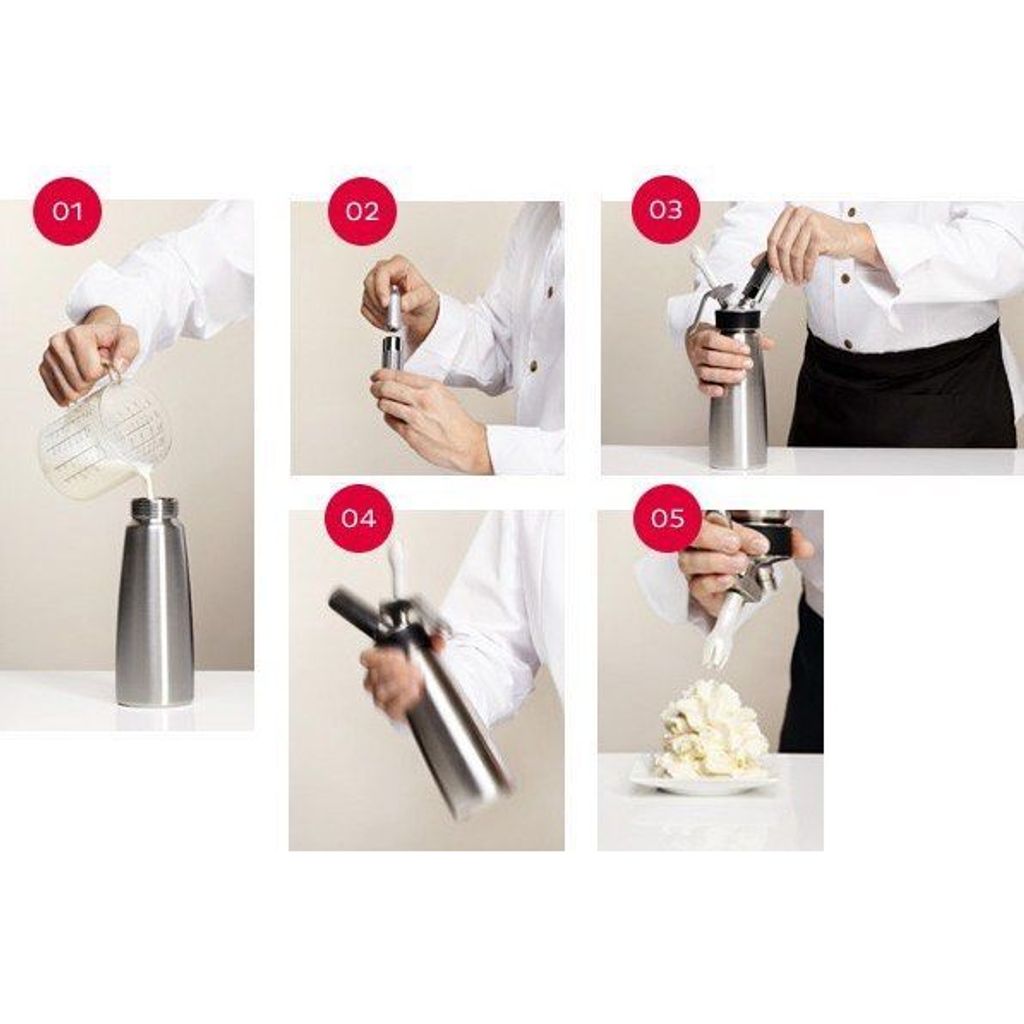 01

02

03

04

05