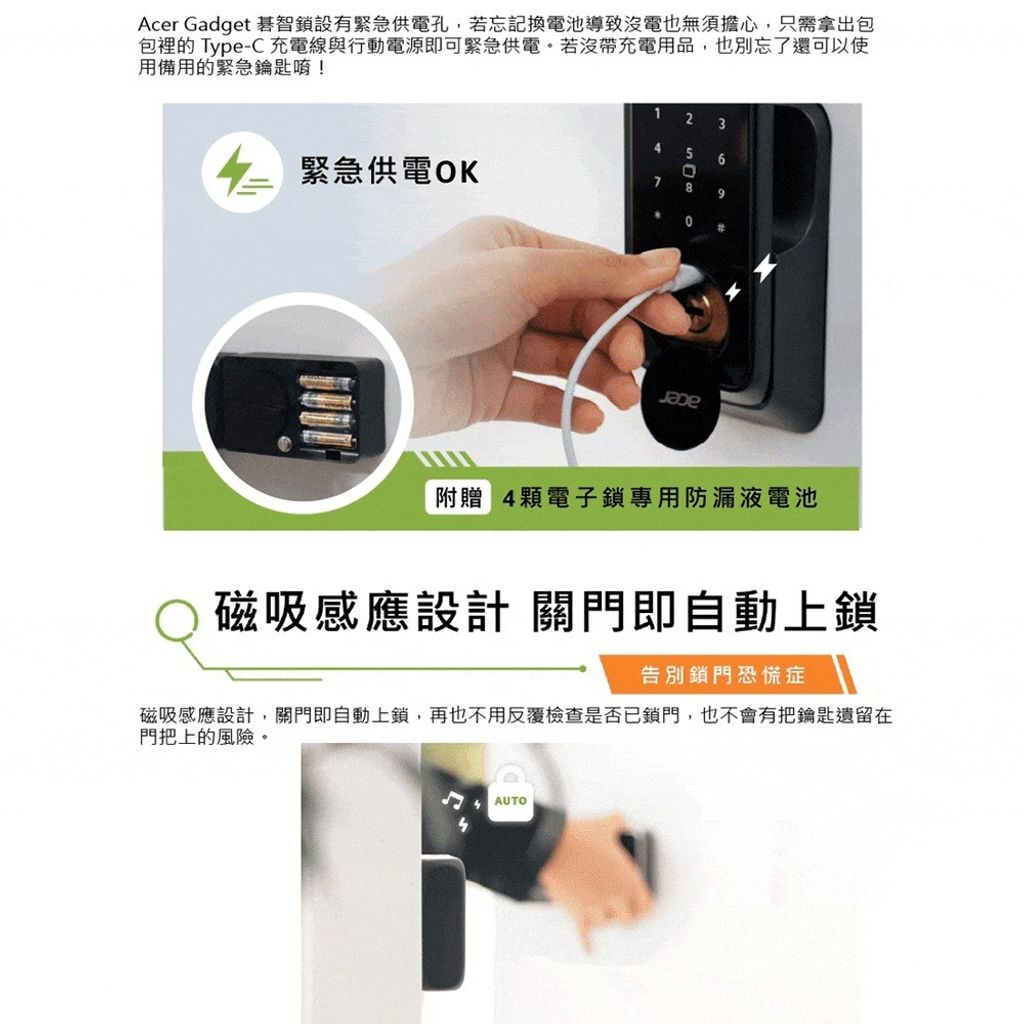 Acer Gadget 碁智鎖設有緊急供電孔，若忘記換電池導致沒電也無須擔心，只需拿出包包裡的 Type-C 充電線與行動電源即可緊急供電。若沒帶充電用品，也別忘了還可以使用備用的緊急鑰匙唷！

緊急供電OK

1 2 3
4 5 6
7 8 9
* 0 #

acer

附贈 4顆電子鎖專用防漏液電池

磁吸感應設計 關門即自動上鎖

告別鎖門恐慌症

磁吸感應設計，關門即自動上鎖，再也不用反覆檢查是否已鎖門，也不會有把鑰匙遺留在門把上的風險。

AUTO