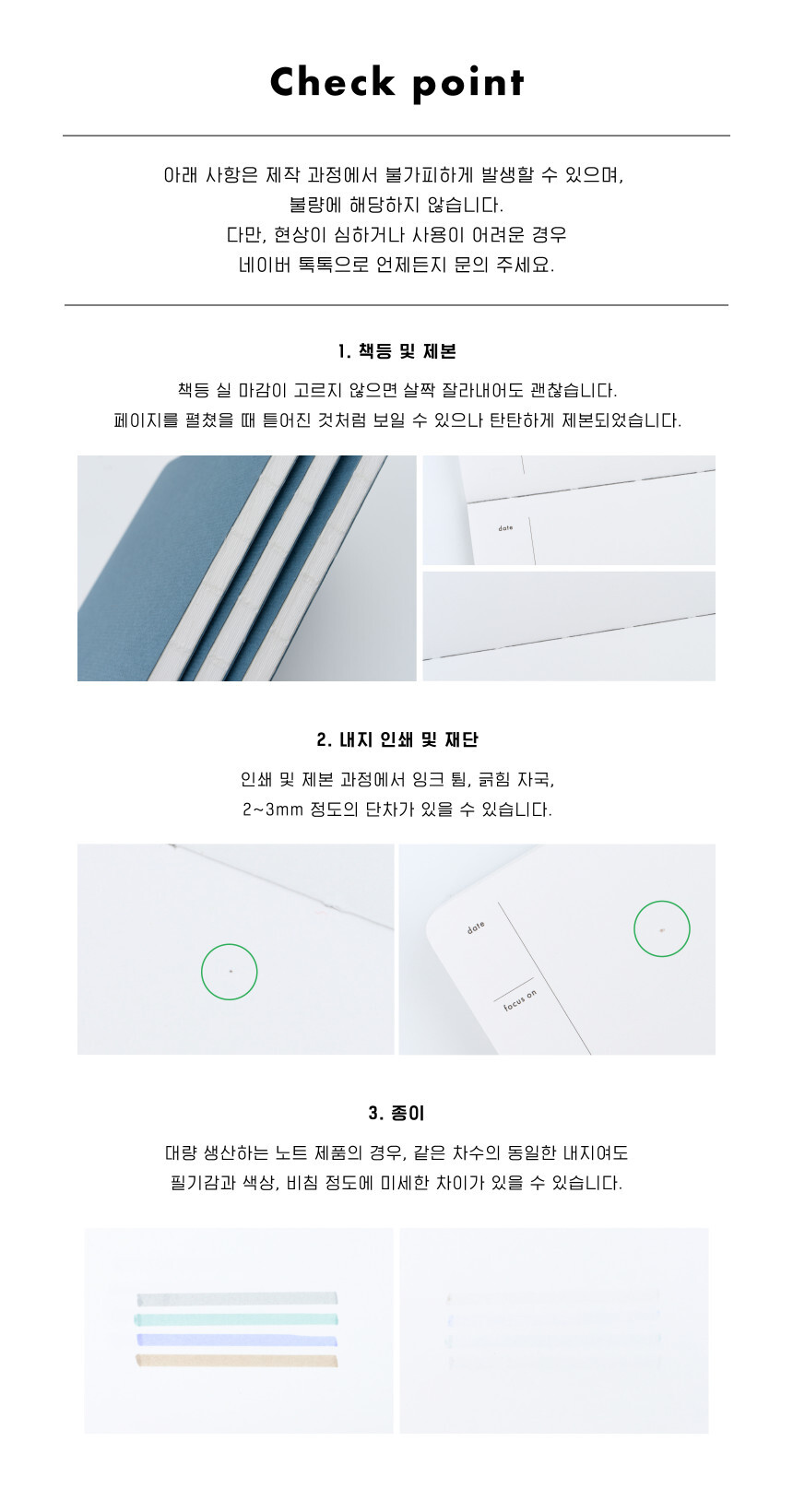 Check point

아래 사항은 제작 과정에서 불가피하게 발생할 수 있으며,
불량에 해당하지 않습니다.
다만, 현상이 심하거나 사용이 어려운 경우
네이버 톡톡으로 언제든지 문의 주세요.

1. 책등 및 제본

책등 실 마감이 고르지 않으면 살짝 잘라내어도 괜찮습니다.
페이지를 펼쳤을 때 틀어진 것처럼 보일 수 있으나 탄탄하게 제본되었습니다.

date

2. 내지 인쇄 및 재단

인쇄 및 제본 과정에서 잉크 튐, 긁힘 자국,
2~3mm 정도의 단차가 있을 수 있습니다.

date

focus on

3. 종이

대량 생산하는 노트 제품의 경우, 같은 차수의 동일한 내지여도
필기감과 색상, 비침 정도에 미세한 차이가 있을 수 있습니다.