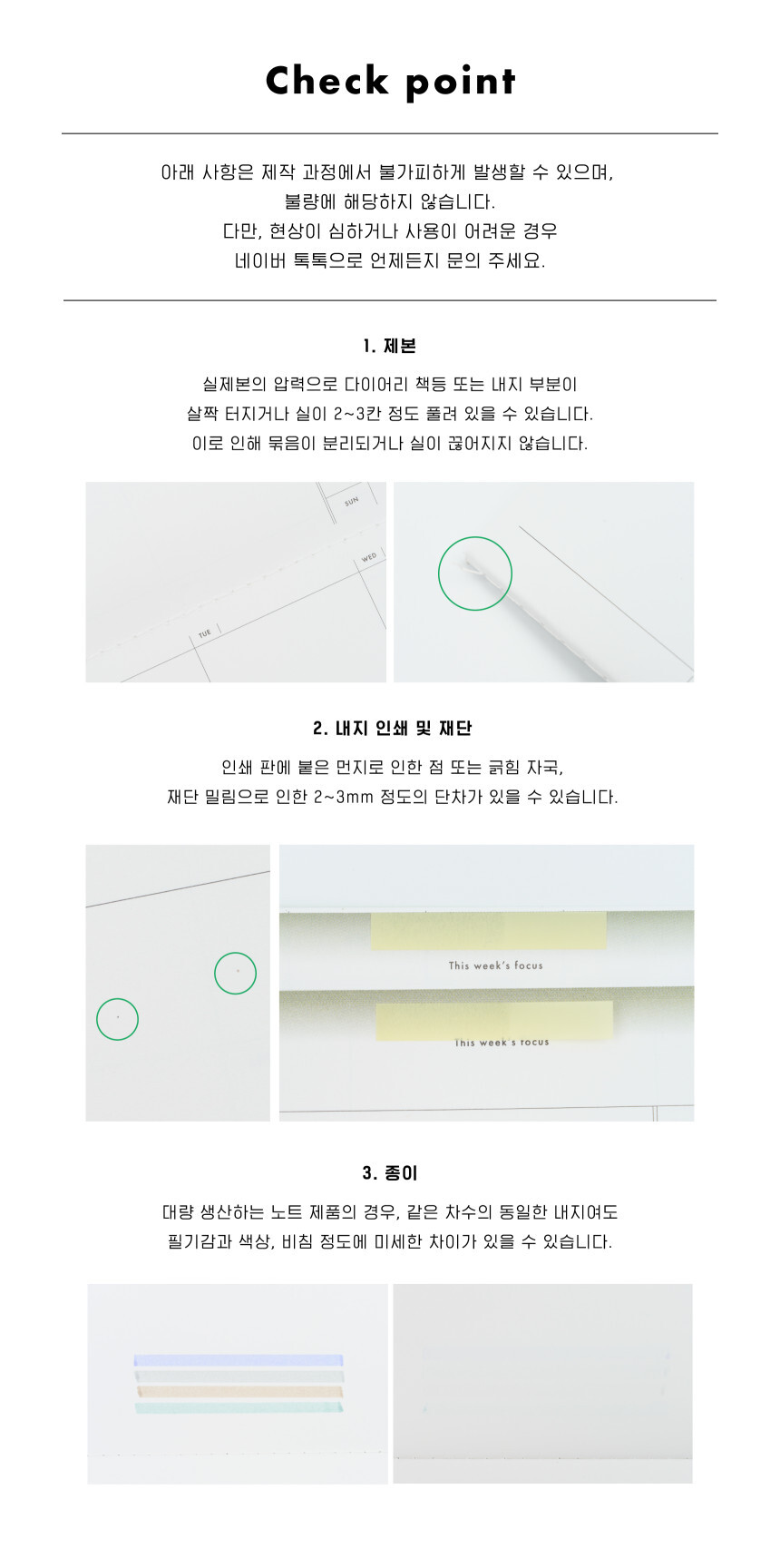 Check point

아래 사항은 제작 과정에서 불가피하게 발생할 수 있으며,
불량에 해당하지 않습니다.
다만, 현상이 심하거나 사용이 어려운 경우
네이버 톡톡으로 언제든지 문의 주세요.

1. 제본

실제본의 압력으로 다이어리 책등 또는 내지 부분이
살짝 터지거나 실이 2~3칸 정도 풀려 있을 수 있습니다.
이로 인해 묶음이 분리되거나 실이 끊어지지 않습니다.

SUN

WED

TUE

2. 내지 인쇄 및 재단

인쇄 판에 붙은 먼지로 인한 점 또는 긁힘 자국,
재단 밀림으로 인한 2~3mm 정도의 단차가 있을 수 있습니다.

This week's focus

This week's focus

3. 종이

대량 생산하는 노트 제품의 경우, 같은 차수의 동일한 내지여도
필기감과 색상, 비침 정도에 미세한 차이가 있을 수 있습니다.