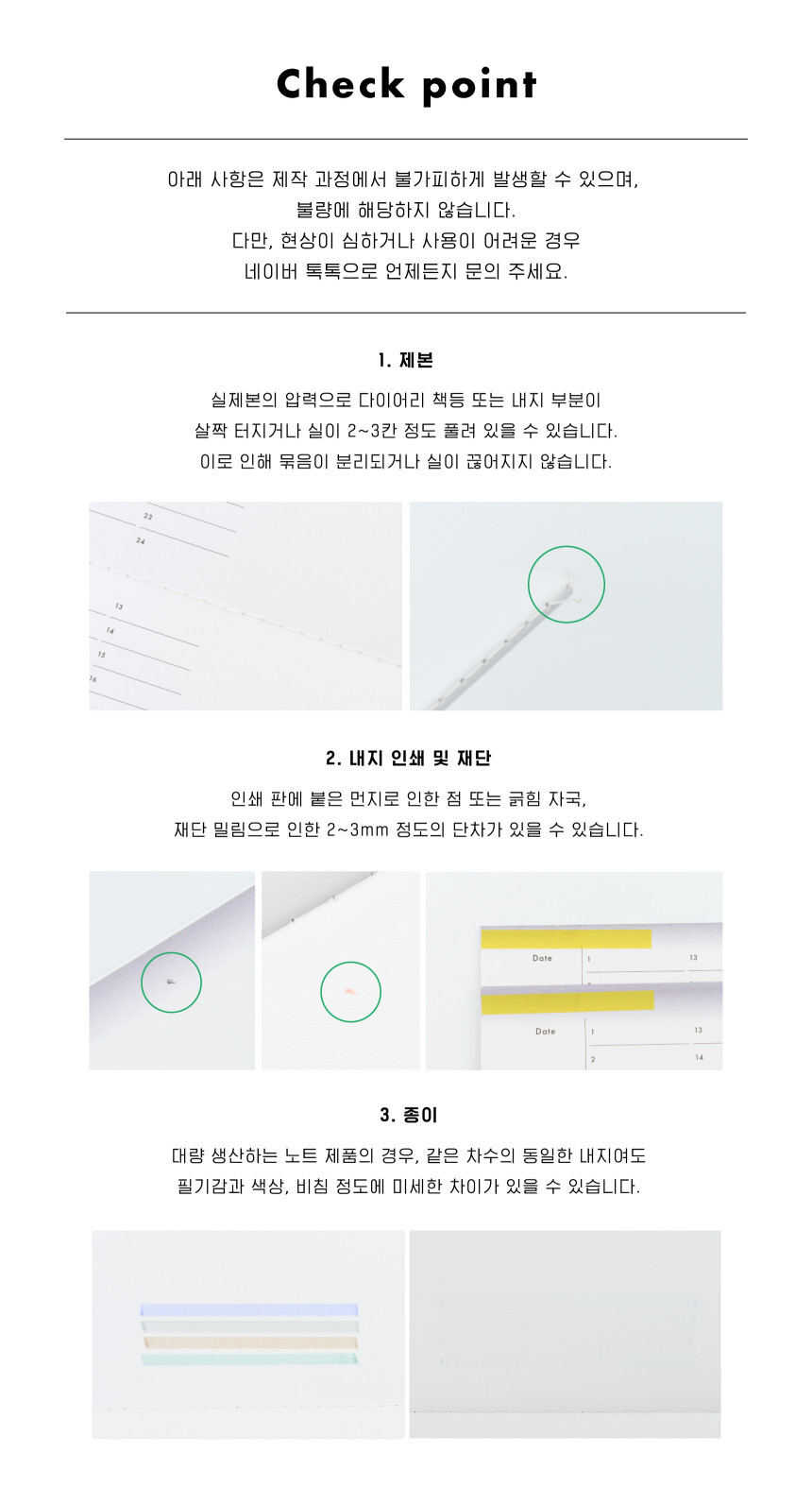 Check point

아래 사항은 제작 과정에서 불가피하게 발생할 수 있으며,
불량에 해당하지 않습니다.
다만, 현상이 심하거나 사용이 어려운 경우
네이버 톡톡으로 언제든지 문의 주세요.

1. 제본

실제본의 압력으로 다이어리 책등 또는 내지 부분이
살짝 터지거나 실이 2~3칸 정도 풀려 있을 수 있습니다.
이로 인해 묶음이 분리되거나 실이 끊어지지 않습니다.

23
24
13
14
15
16

2. 내지 인쇄 및 재단

인쇄 판에 붙은 먼지로 인한 점 또는 긁힘 자국,
재단 밀림으로 인한 2~3mm 정도의 단차가 있을 수 있습니다.

Date 1 13
Date 1 13
2 14

3. 종이

대량 생산하는 노트 제품의 경우, 같은 차수의 동일한 내지여도
필기감과 색상, 비침 정도에 미세한 차이가 있을 수 있습니다.