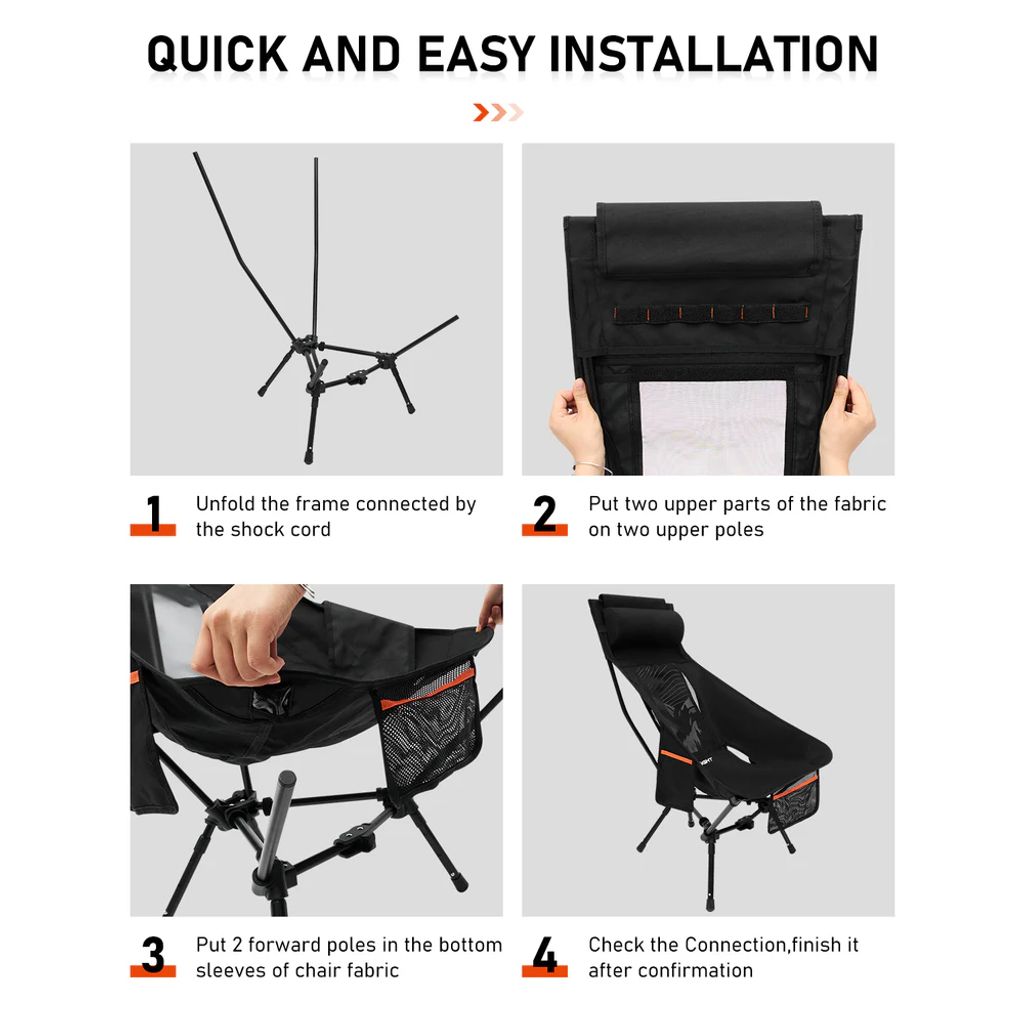 QUICK AND EASY INSTALLATION

1 Unfold the frame connected by the shock cord

2 Put two upper parts of the fabric on two upper poles

3 Put 2 forward poles in the bottom sleeves of chair fabric

4 Check the Connection,finish it after confirmation