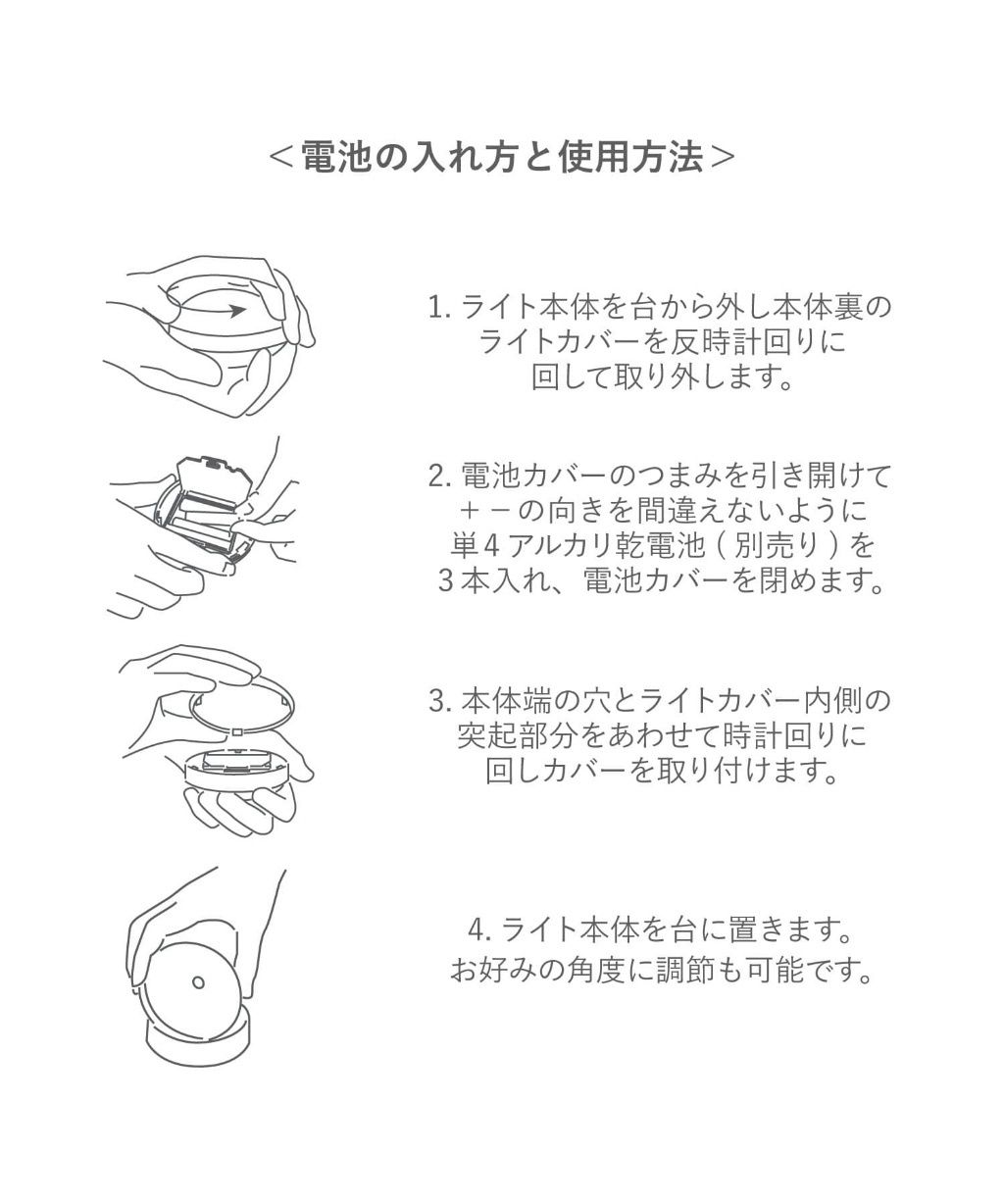 ＜電池の入れ方と使用方法＞

1. ライト本体を台から外し本体裏のライトカバーを反時計回りに回して取り外します。

2. 電池カバーのつまみを引き開けて＋－の向きを間違えないように単4アルカリ乾電池 ( 別売り ) を3本入れ、電池カバーを閉めます。

3. 本体端の穴とライトカバー内側の突起部分をあわせて時計回りに回しカバーを取り付けます。

4. ライト本体を台に置きます。お好みの角度に調節も可能です。