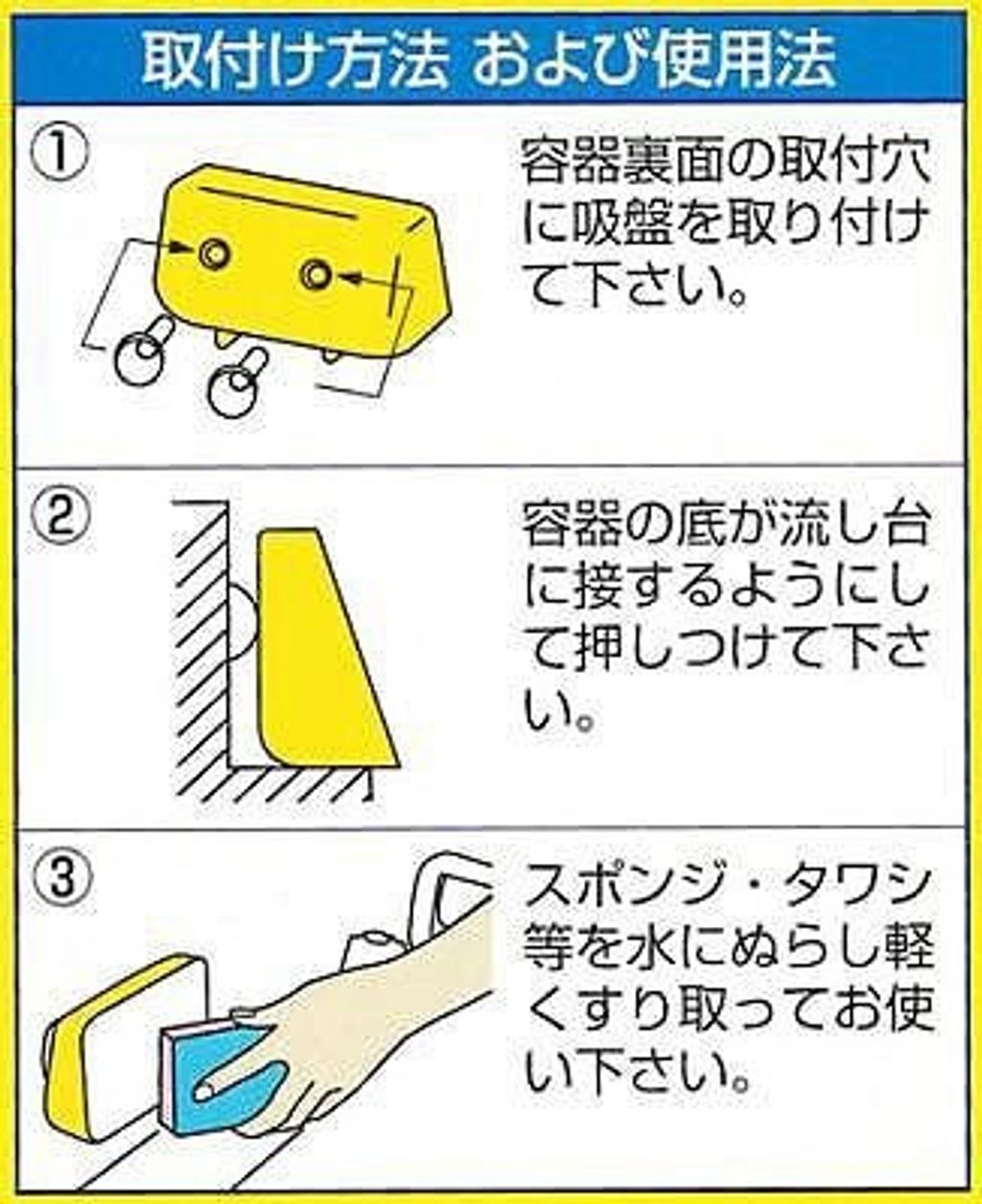 取付け方法 および使用法

①

容器裏面の取付穴に吸盤を取り付けて下さい。

②

容器の底が流し台に接するようにして押しつけて下さい。

③

スポンジ・タワシ等を水にぬらし軽くすり取ってお使い下さい。