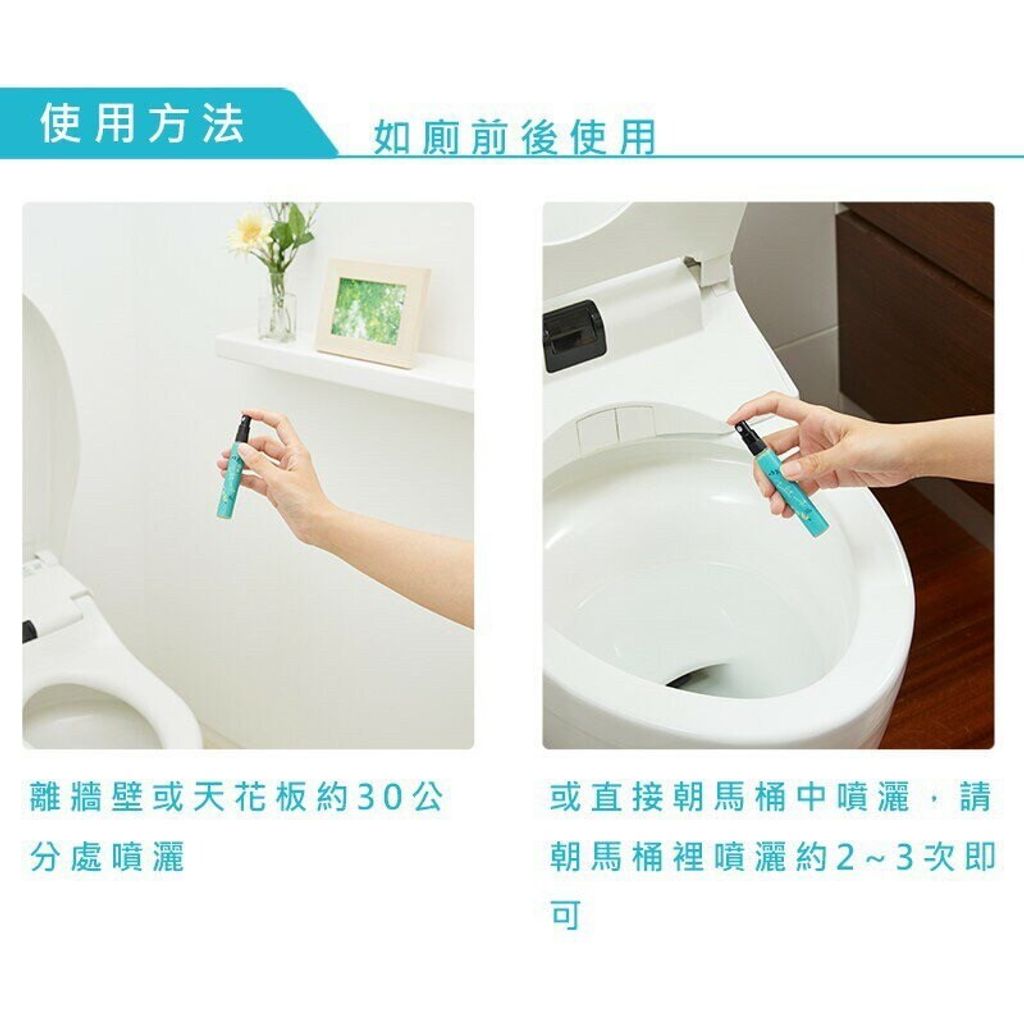 使用方法

如廁前後使用

離牆壁或天花板約30公分處噴灑

或直接朝馬桶中噴灑，請朝馬桶裡噴灑約2~3次即可