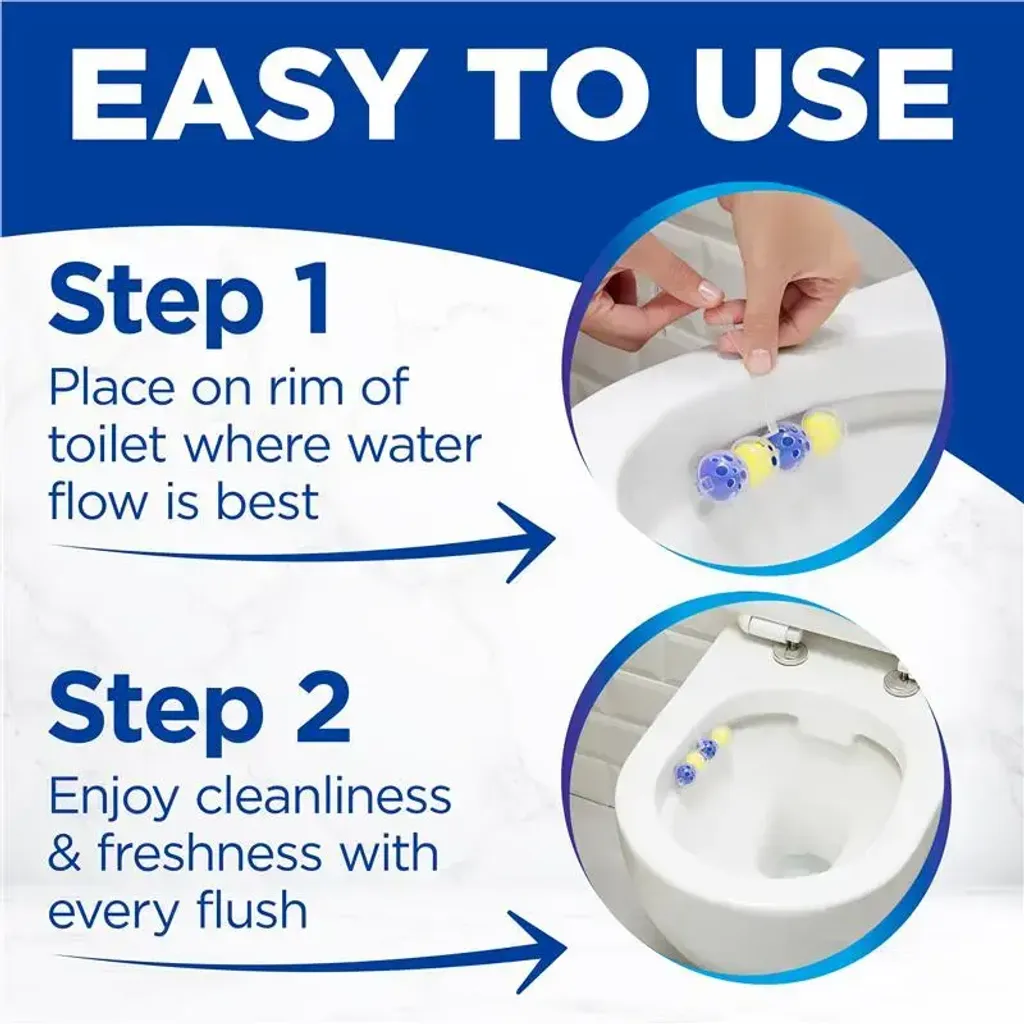 EASY TO USE

Step 1
Place on rim of toilet where water flow is best

Step 2
Enjoy cleanliness & freshness with every flush