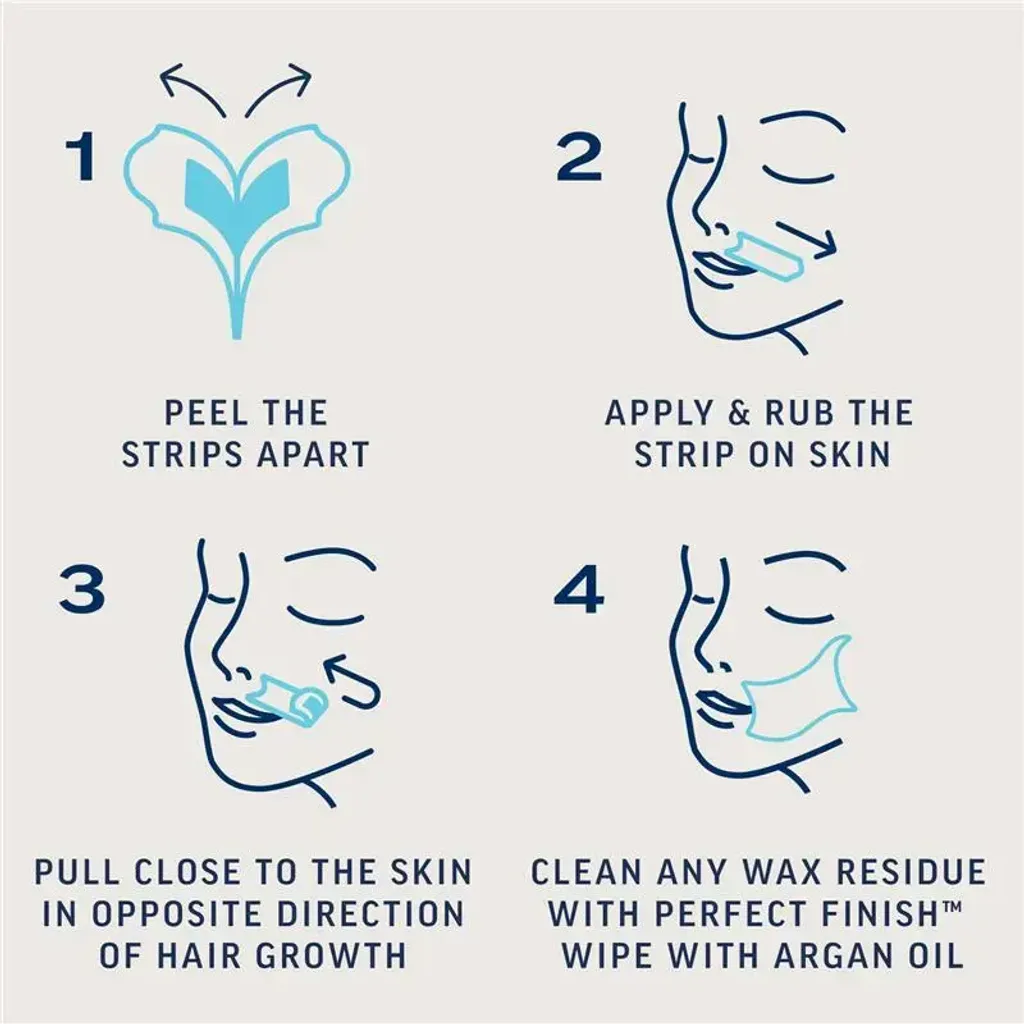 1

PEEL THE STRIPS APART

2

APPLY & RUB THE STRIP ON SKIN

3

PULL CLOSE TO THE SKIN IN OPPOSITE DIRECTION OF HAIR GROWTH

4

CLEAN ANY WAX RESIDUE WITH PERFECT FINISH™ WIPE WITH ARGAN OIL