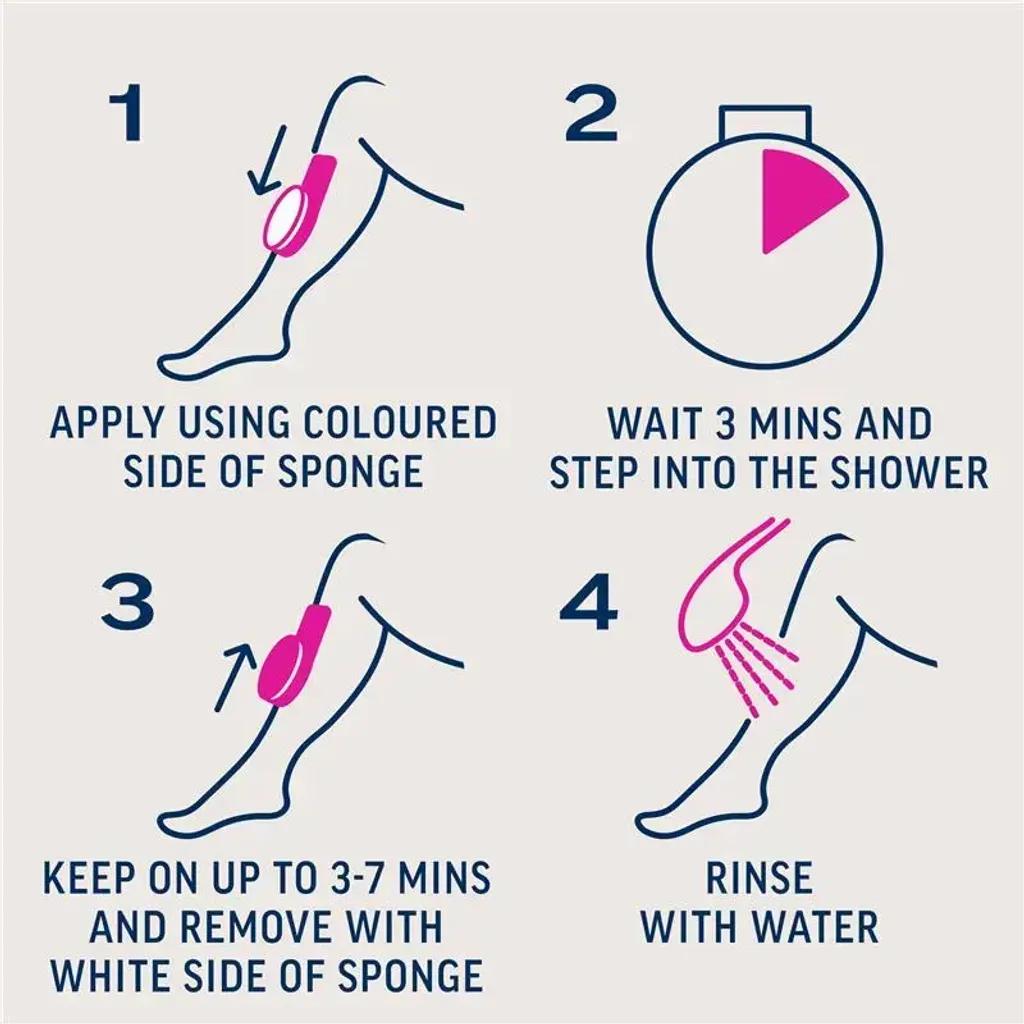 1

APPLY USING COLOURED SIDE OF SPONGE

2

WAIT 3 MINS AND STEP INTO THE SHOWER

3

KEEP ON UP TO 3-7 MINS AND REMOVE WITH WHITE SIDE OF SPONGE

4

RINSE WITH WATER