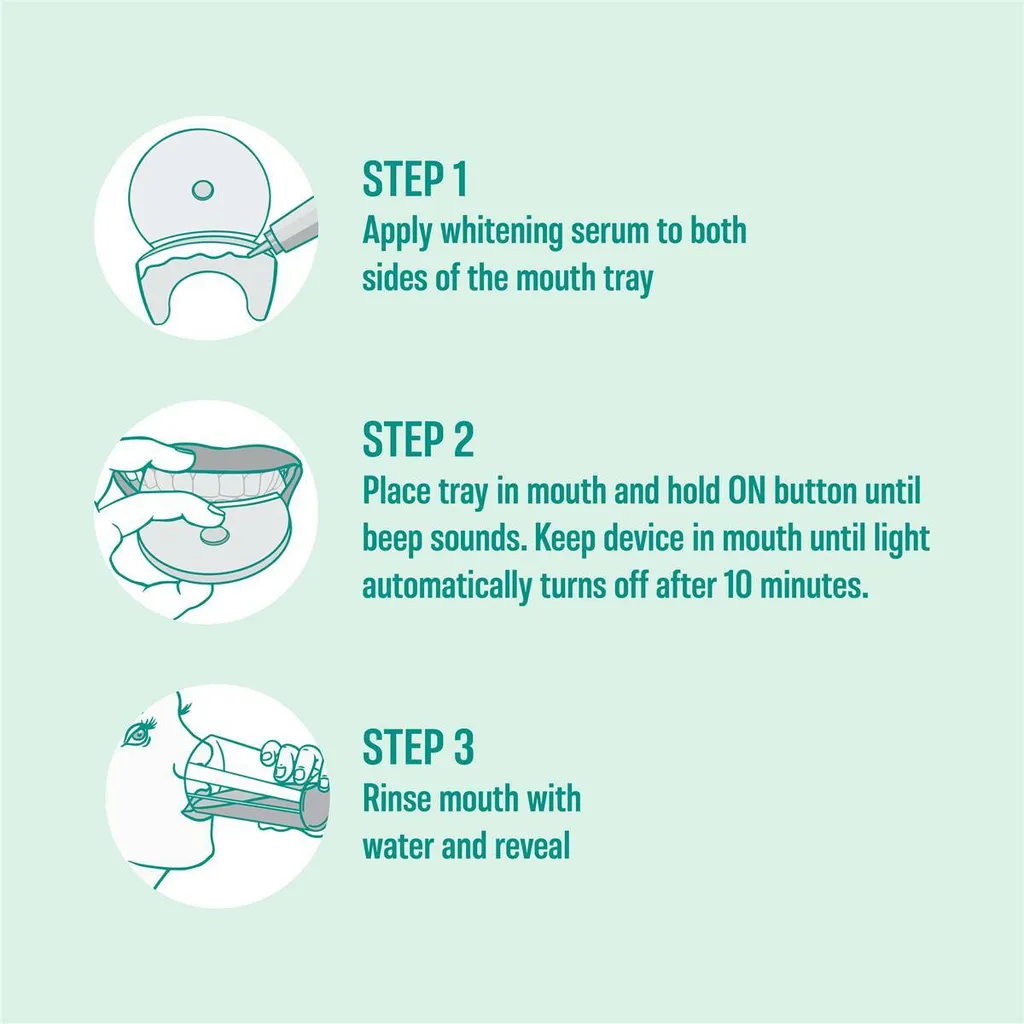 STEP 1
Apply whitening serum to both sides of the mouth tray

STEP 2
Place tray in mouth and hold ON button until beep sounds. Keep device in mouth until light automatically turns off after 10 minutes.

STEP 3
Rinse mouth with water and reveal