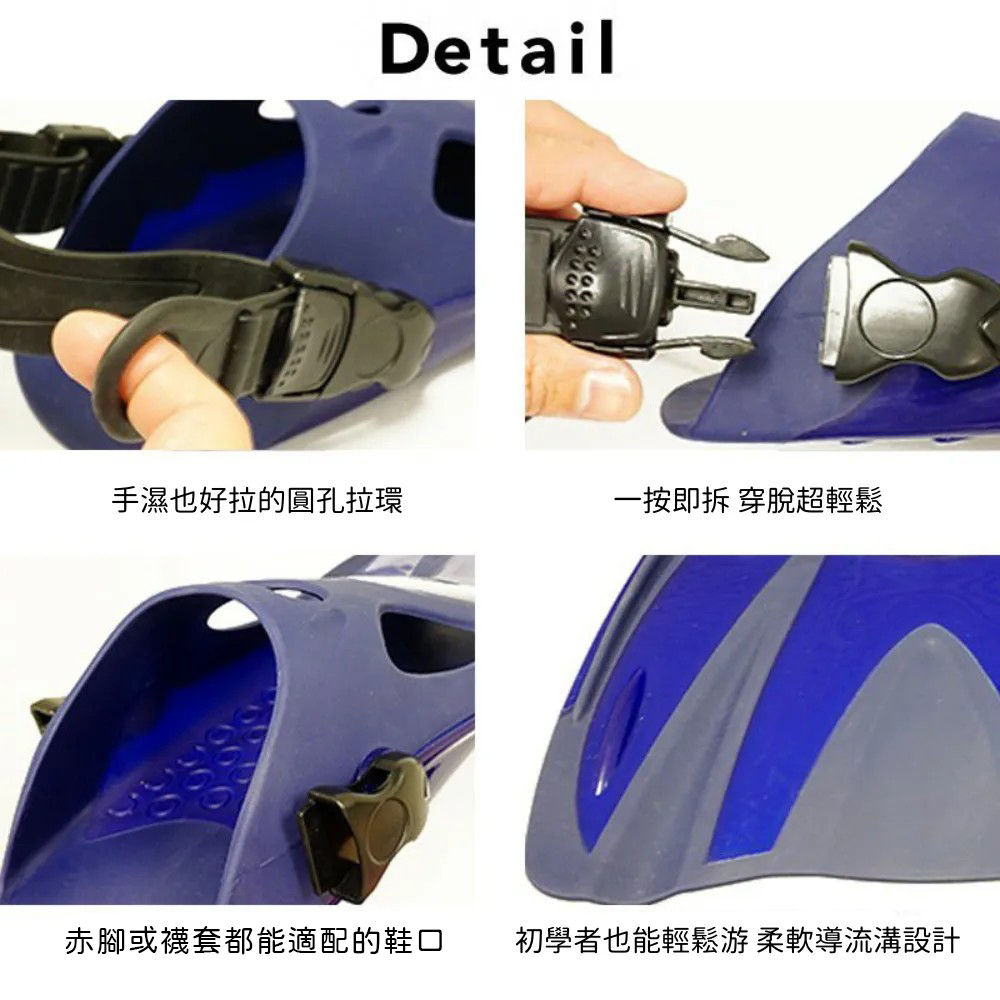 Detail

手濕也好拉的圓孔拉環

一按即拆 穿脫超輕鬆

赤腳或襪套都能適配的鞋口

初學者也能輕鬆游 柔軟導流溝設計