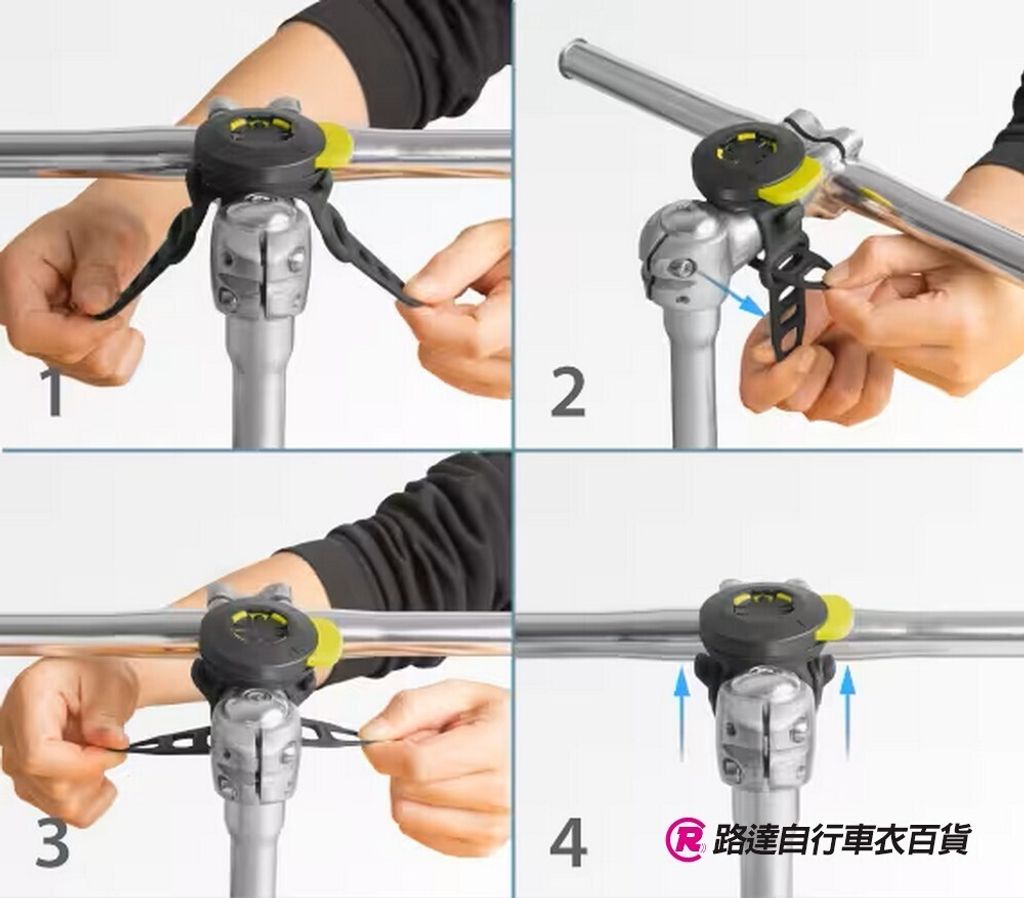 1

2

3

4

R 路達自行車衣百貨