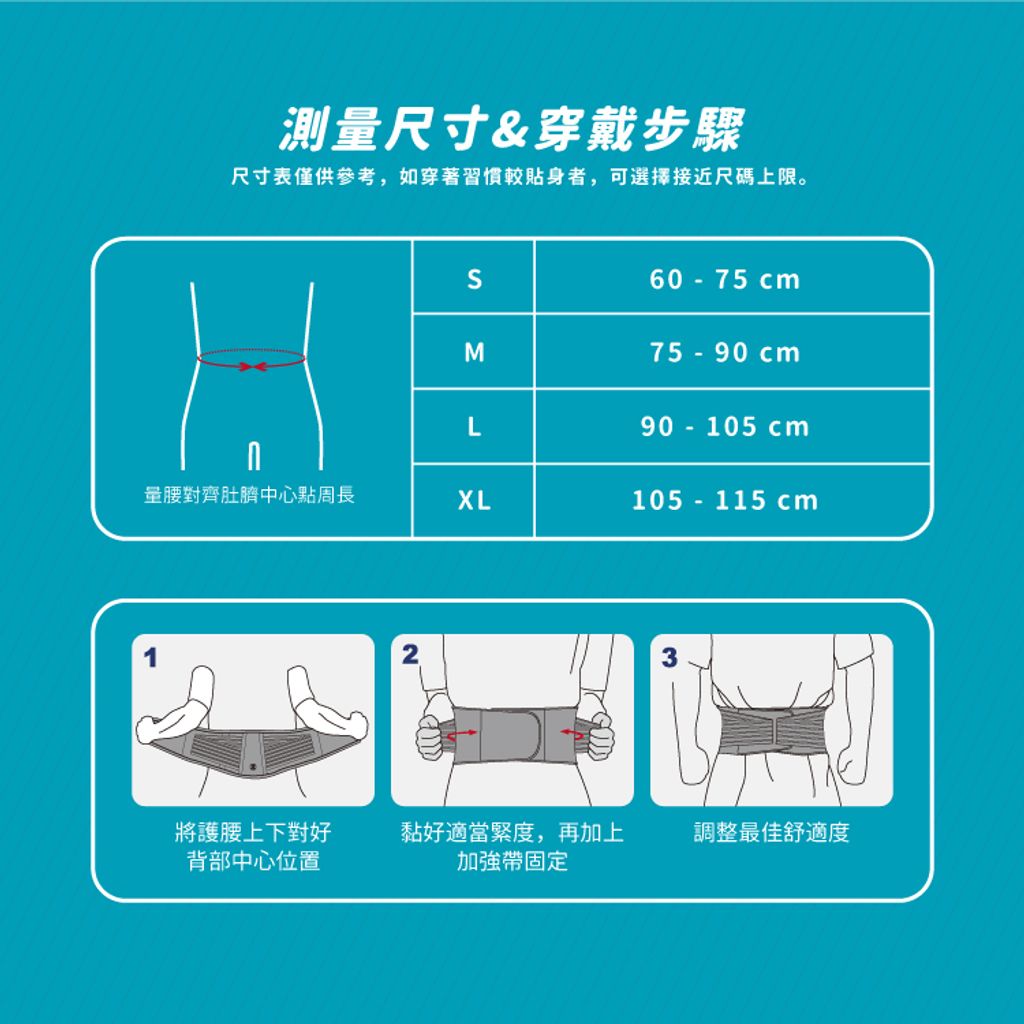 測量尺寸&穿戴步驟

尺寸表僅供參考，如穿著習慣較貼身者，可選擇接近尺碼上限。

量腰對齊肚臍中心點周長

| S | 60 - 75 cm |
|---|---|
| M | 75 - 90 cm |
| L | 90 - 105 cm |
| XL | 105 - 115 cm |

1

將護腰上下對好背部中心位置

2

黏好適當緊度，再加上加強帶固定

3

調整最佳舒適度