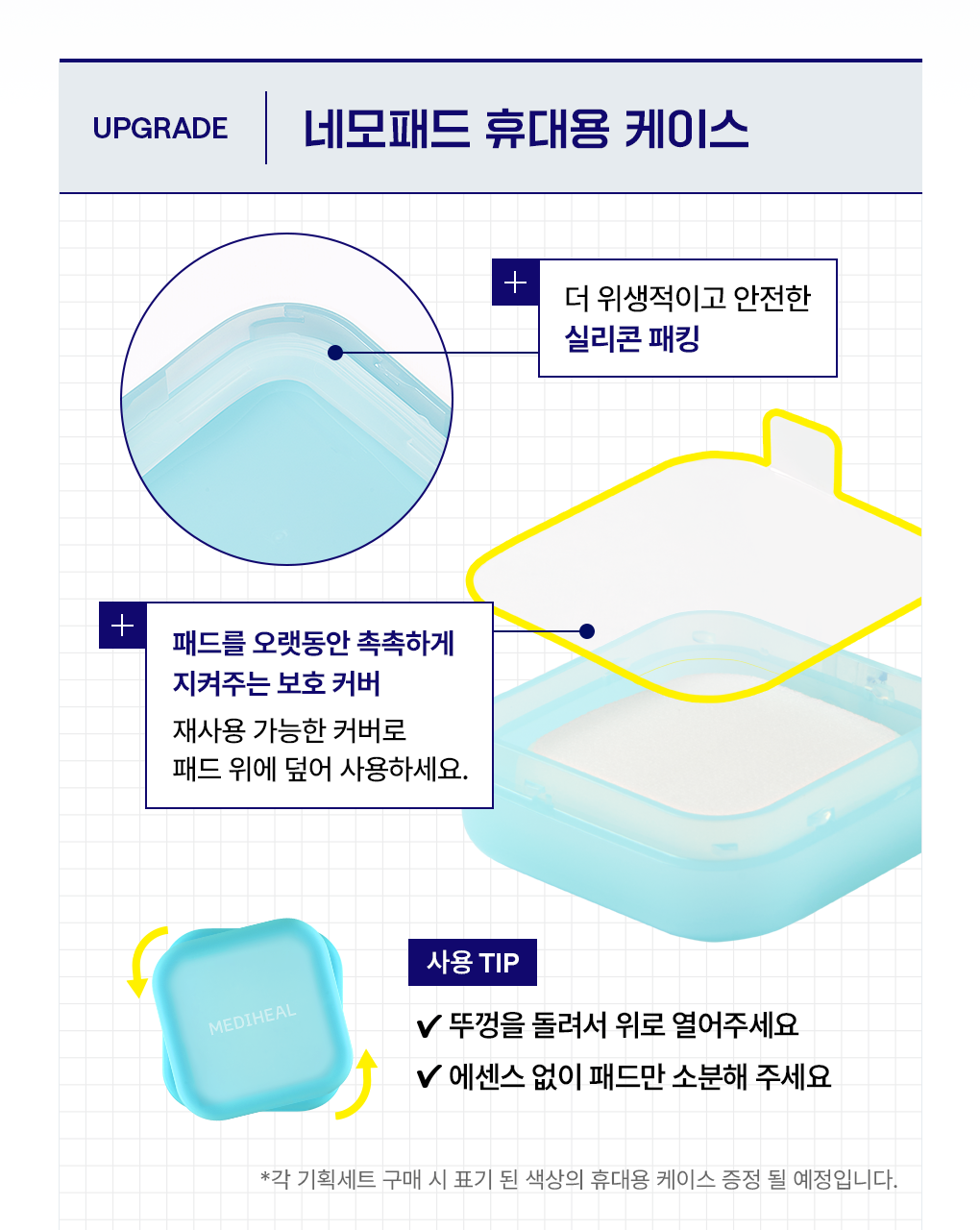 UPGRADE

네모패드 휴대용 케이스

+
더 위생적이고 안전한
실리콘 패킹

+
패드를 오랫동안 촉촉하게
지켜주는 보호 커버

재사용 가능한 커버로
패드 위에 덮어 사용하세요.

MEDIHEAL

사용 TIP

✔ 뚜껑을 돌려서 위로 열어주세요

✔ 에센스 없이 패드만 소분해 주세요

*각 기획세트 구매 시 표기 된 색상의 휴대용 케이스 증정 될 예정입니다.