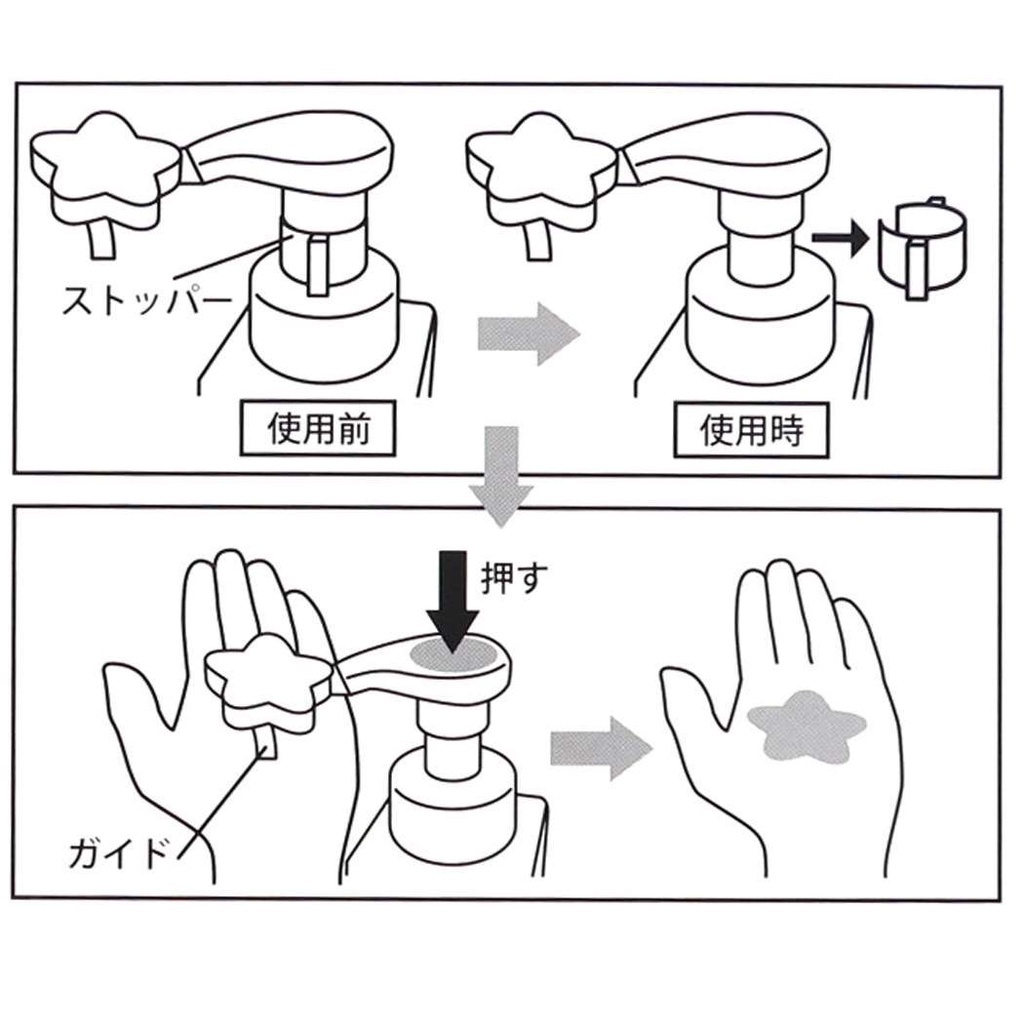 ストッパー

使用前

使用時

押す

ガイド