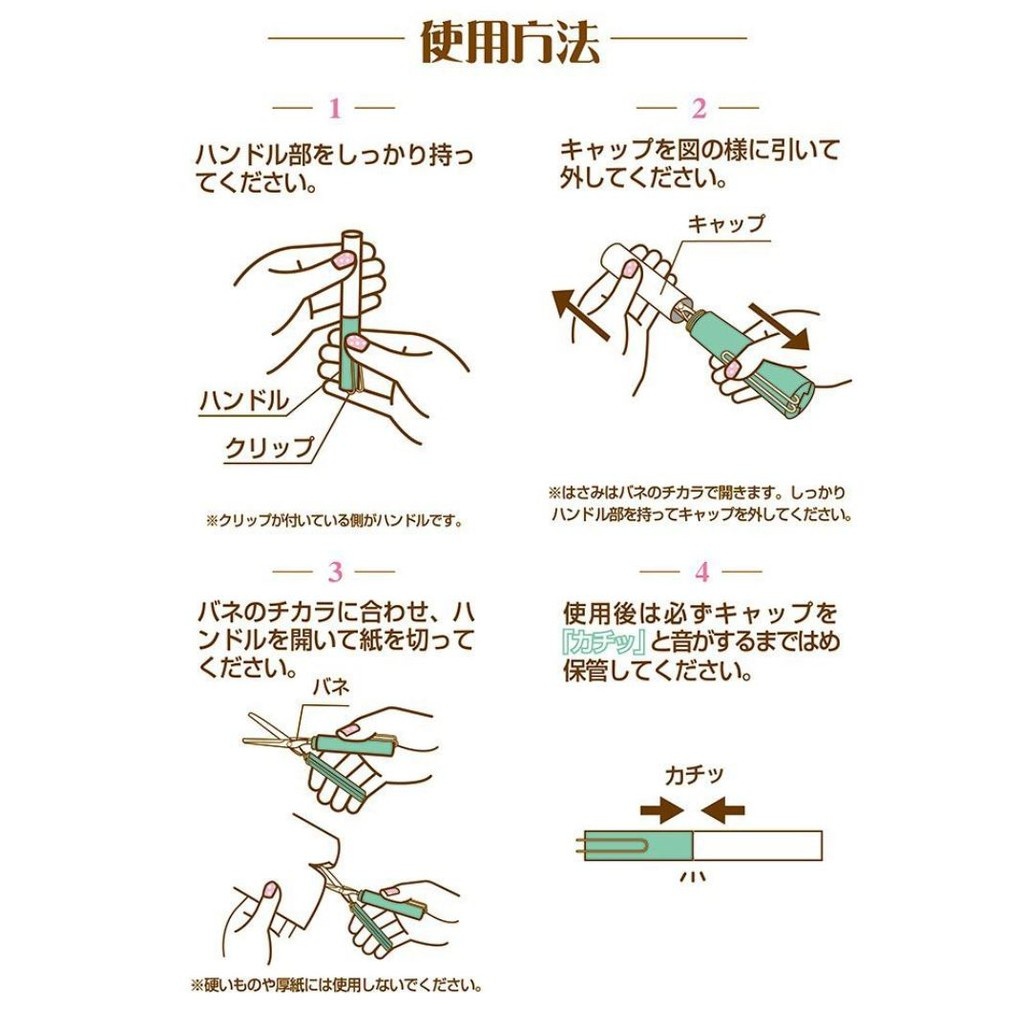 使用方法

1

ハンドル部をしっかり持ってください。

ハンドル

クリップ

※クリップが付いている側がハンドルです。

2

キャップを図の様に引いて外してください。

キャップ

※はさみはバネのチカラで開きます。しっかりハンドル部を持ってキャップを外してください。

3

バネのチカラに合わせ、ハンドルを開いて紙を切ってください。

バネ

※硬いものや厚紙には使用しないでください。

4

使用後は必ずキャップを「カチッ」と音がするまではめ保管してください。

カチッ