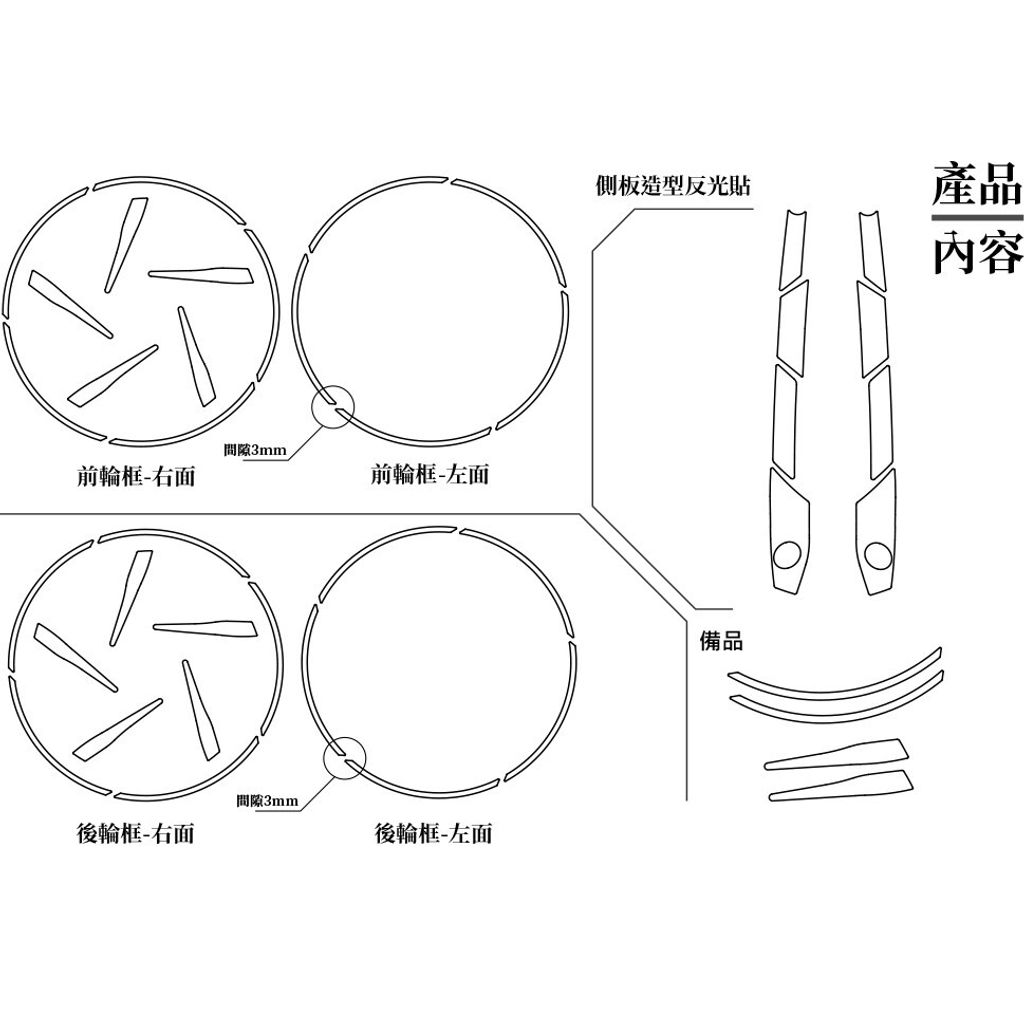 產品
內容

側板造型反光貼

間隙3mm

前輪框-右面

前輪框-左面

備品

間隙3mm

後輪框-右面

後輪框-左面