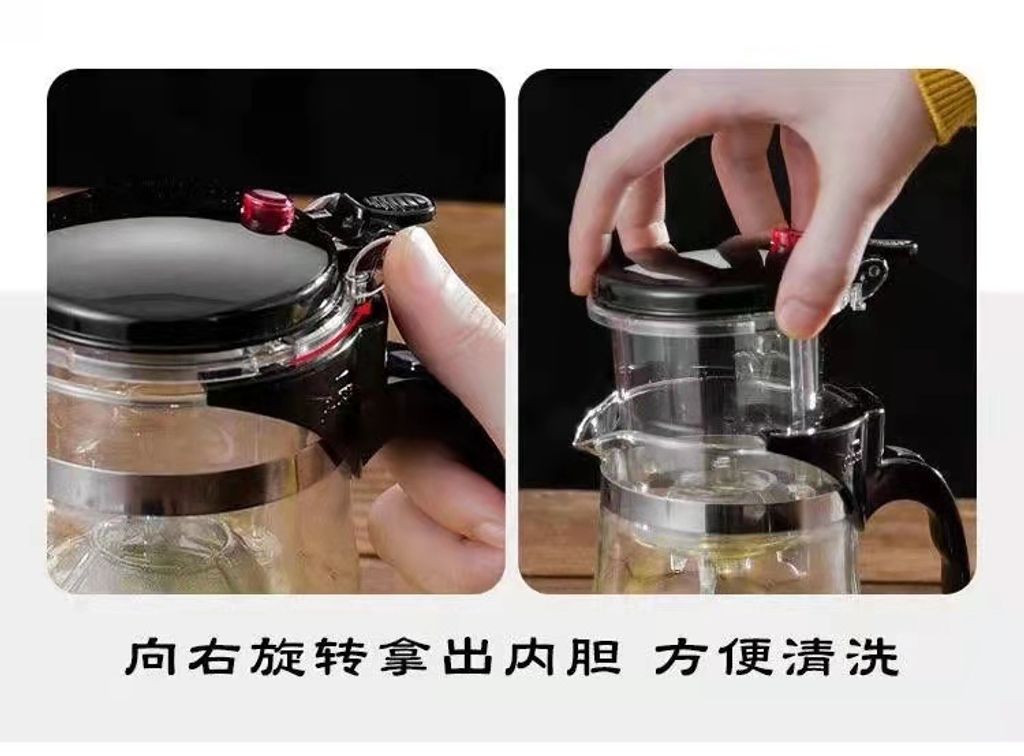 向右旋转拿出内胆 方便清洗